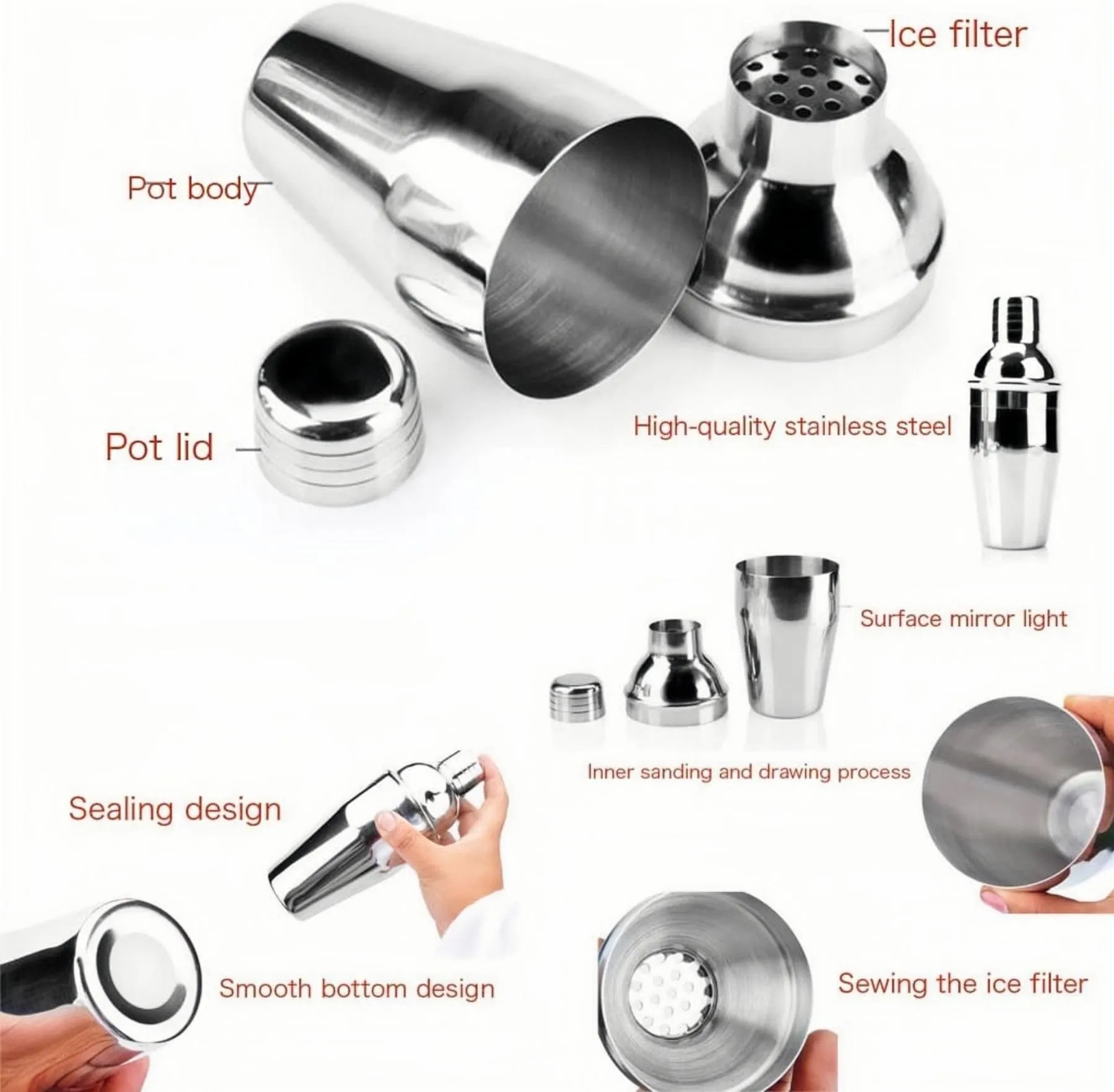 Ice filter

Pot body

Pot lid

High-quality stainless steel

Surface mirror light

Inner sanding and drawing process

Sealing design

Smooth bottom design

Sewing the ice filter