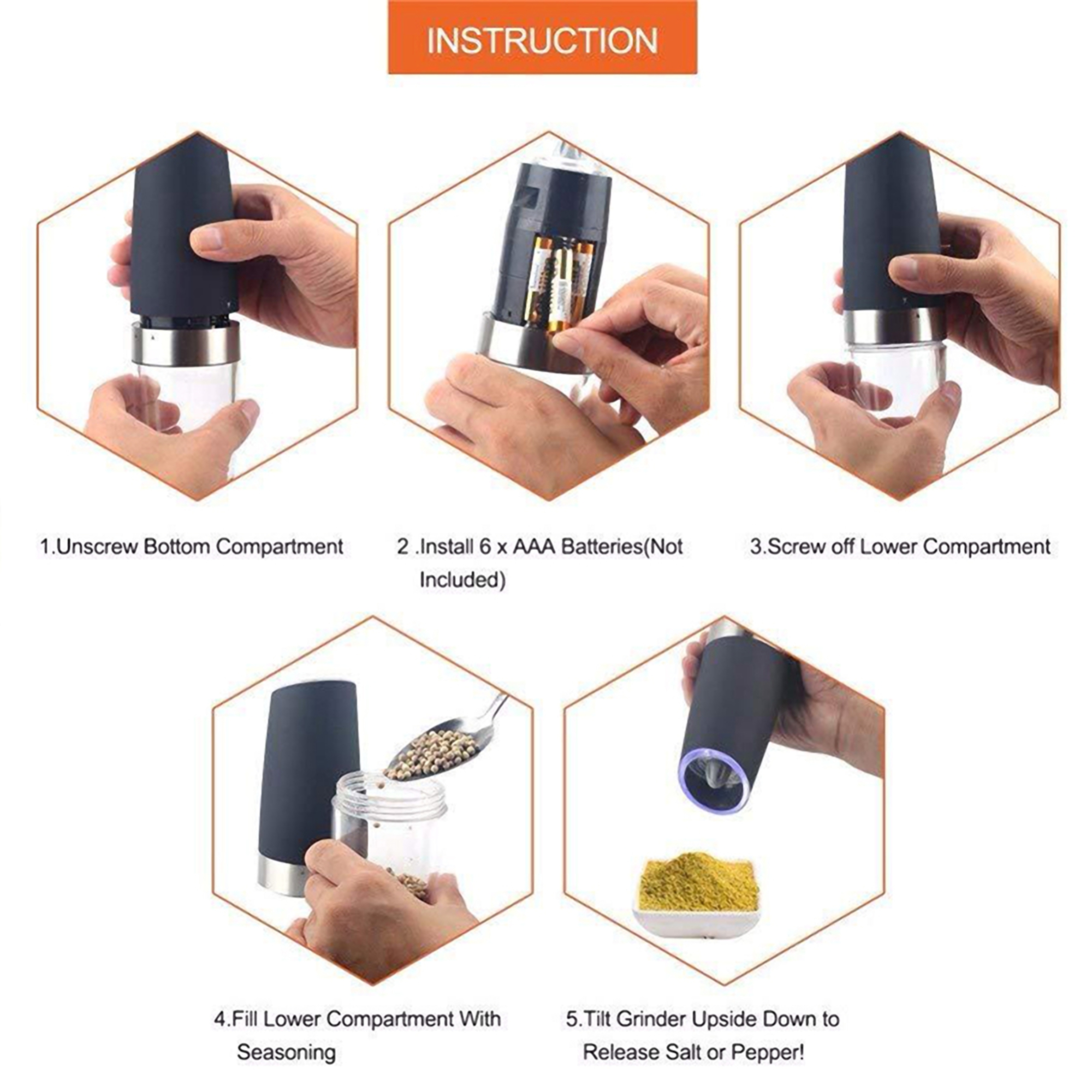 INSTRUCTION

1.Unscrew Bottom Compartment

2 .Install 6 x AAA Batteries(Not Included)

3.Screw off Lower Compartment

4.Fill Lower Compartment With Seasoning

5.Tilt Grinder Upside Down to Release Salt or Pepper!