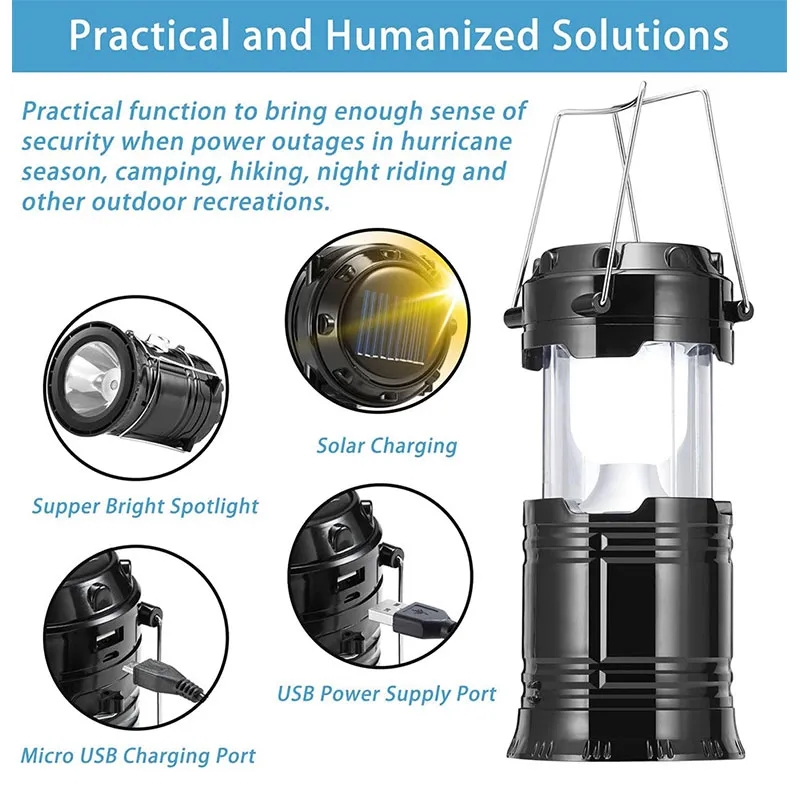 Practical and Humanized Solutions

Practical function to bring enough sense of security when power outages in hurricane season, camping, hiking, night riding and other outdoor recreations.

Solar Charging

Supper Bright Spotlight

USB Power Supply Port

Micro USB Charging Port