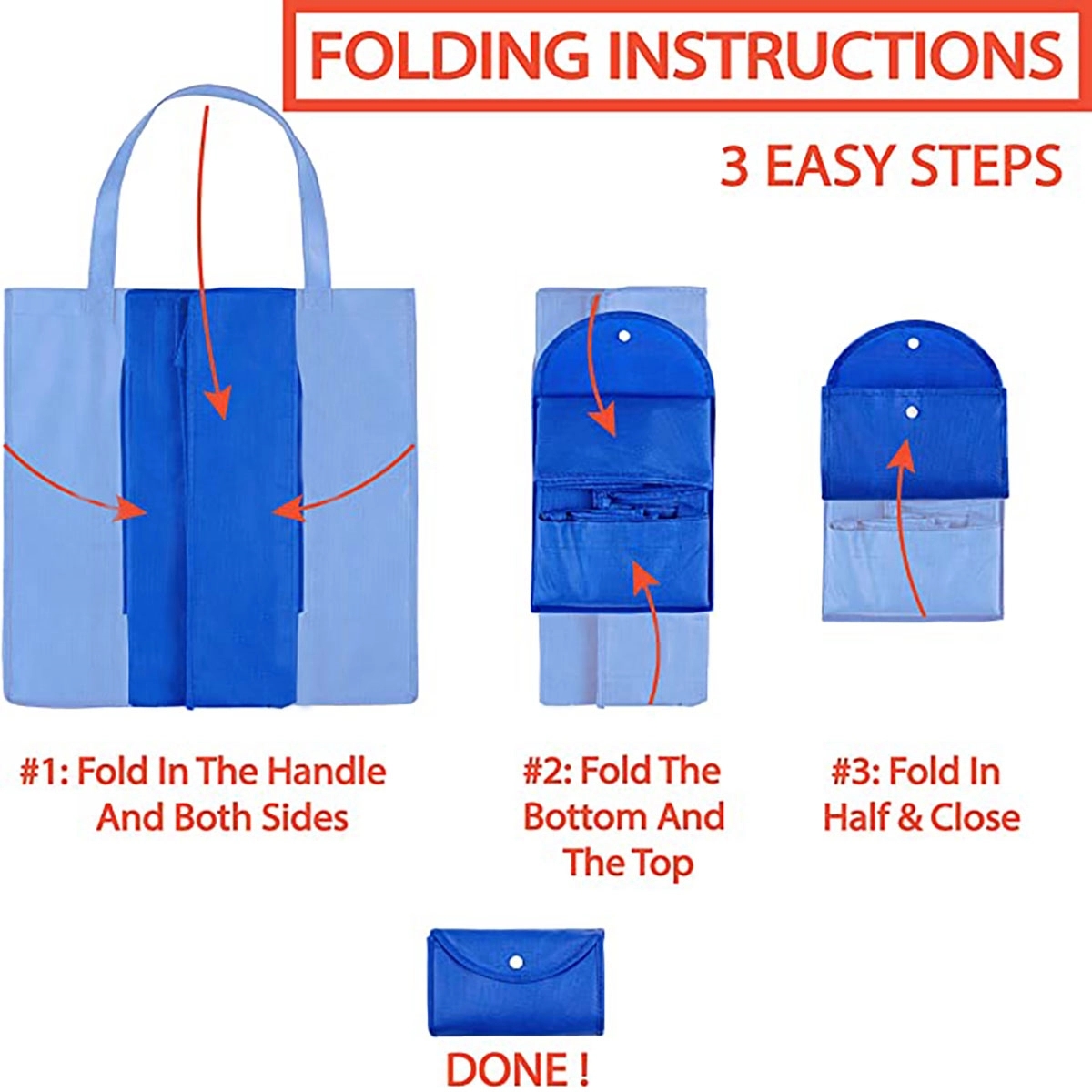 FOLDING INSTRUCTIONS

3 EASY STEPS

#1: Fold In The Handle And Both Sides

#2: Fold The Bottom And The Top

#3: Fold In Half & Close

DONE !