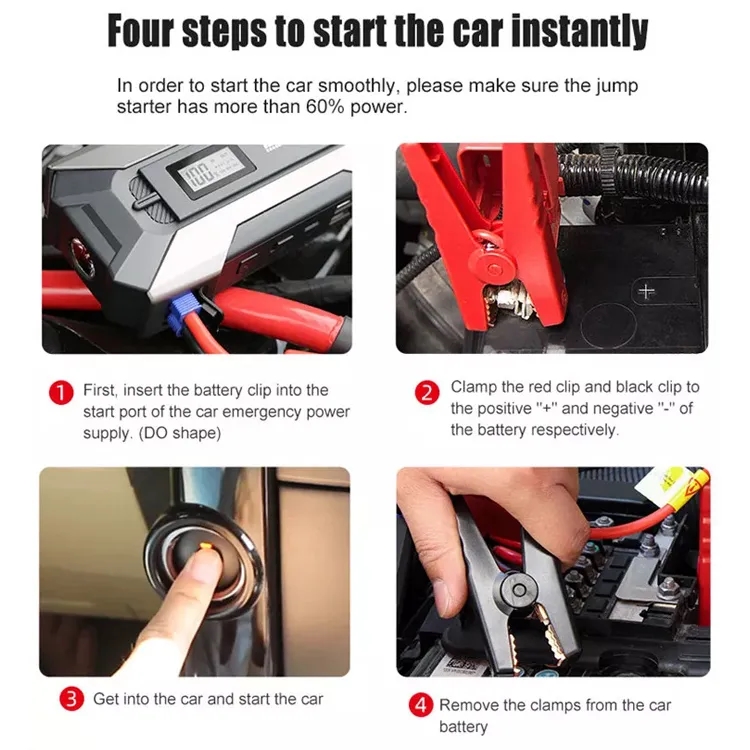 Four steps to start the car instantly

In order to start the car smoothly, please make sure the jump starter has more than 60% power.

100

+

1 First, insert the battery clip into the start port of the car emergency power supply. (DO shape)

2 Clamp the red clip and black clip to the positive "+" and negative "-" of the battery respectively.

3 Get into the car and start the car

4 Remove the clamps from the car battery