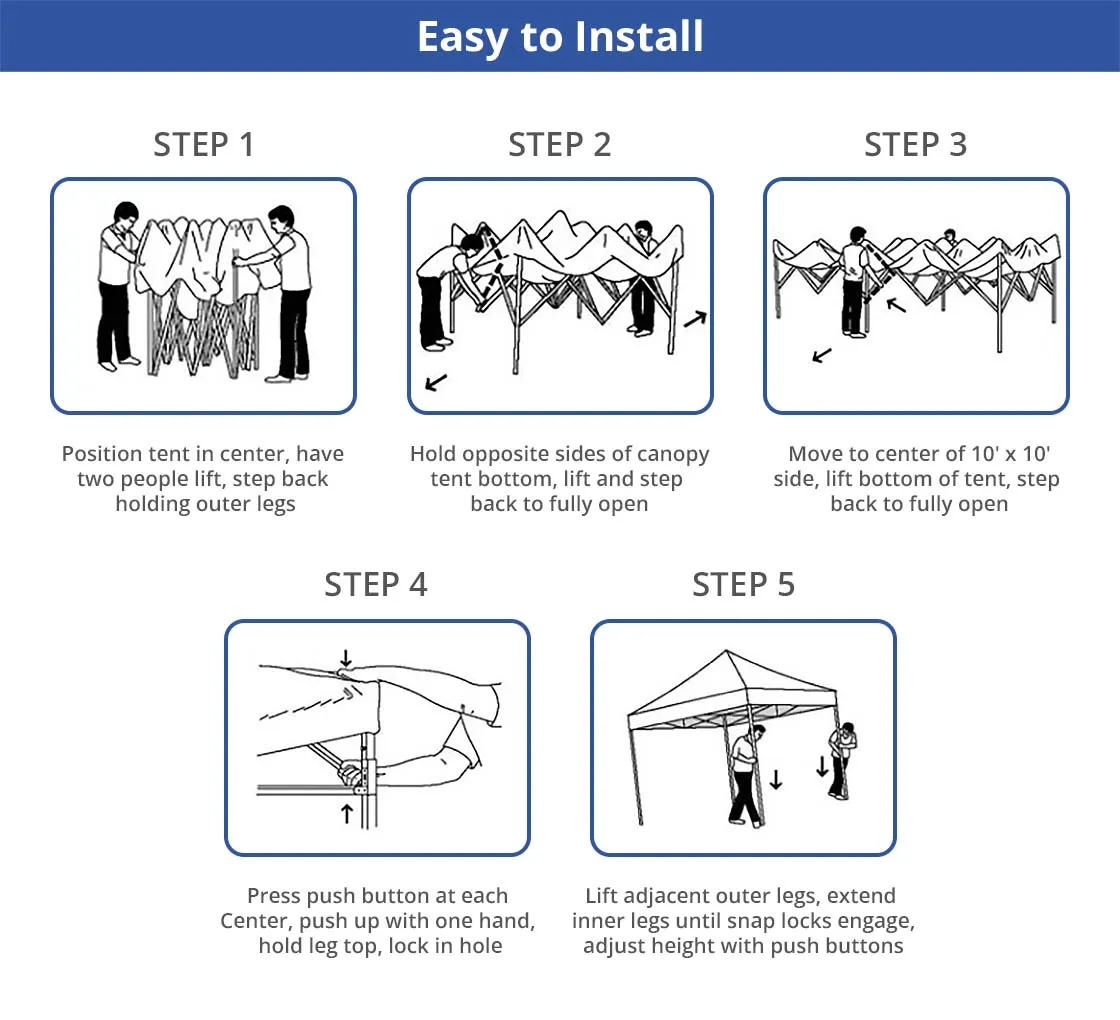 Easy to Install

STEP 1

Position tent in center, have two people lift, step back holding outer legs

STEP 2

Hold opposite sides of canopy tent bottom, lift and step back to fully open

STEP 3

Move to center of 10' x 10' side, lift bottom of tent, step back to fully open

STEP 4

Press push button at each Center, push up with one hand, hold leg top, lock in hole

STEP 5

Lift adjacent outer legs, extend inner legs until snap locks engage, adjust height with push buttons