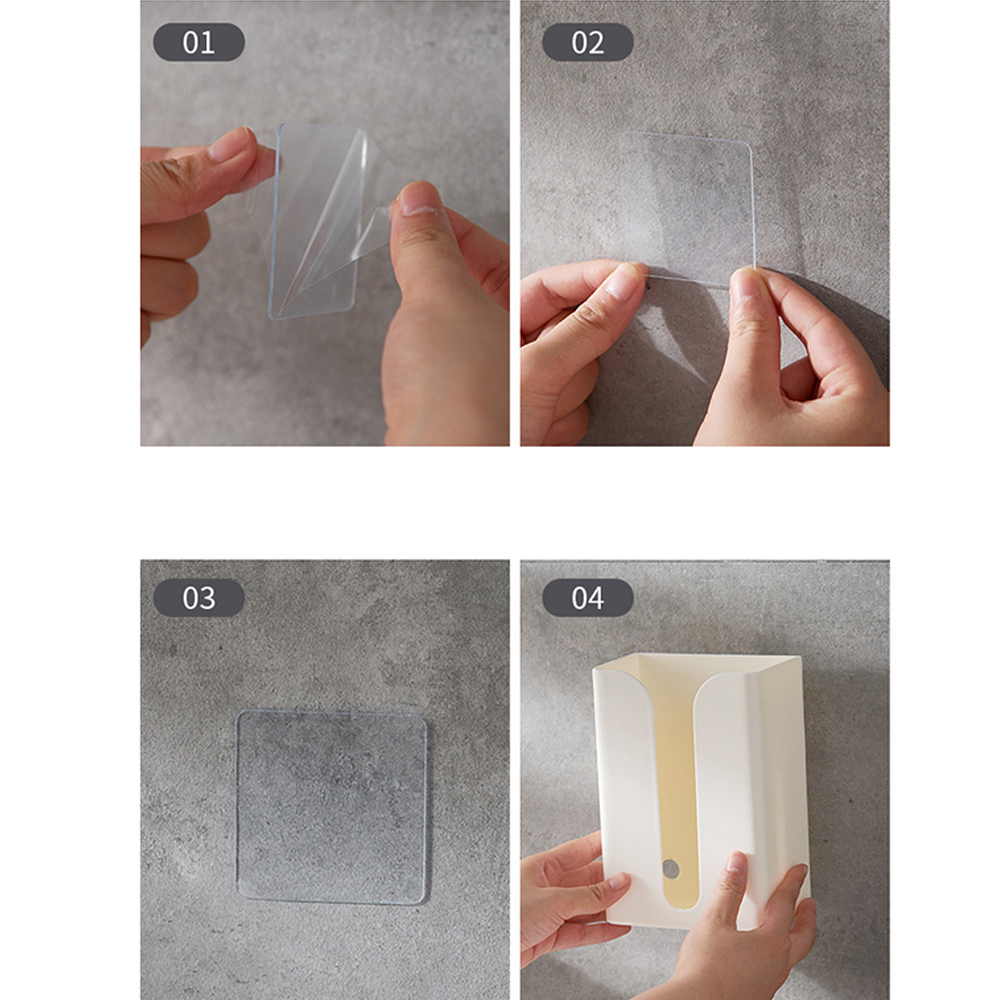 01

02

03

04