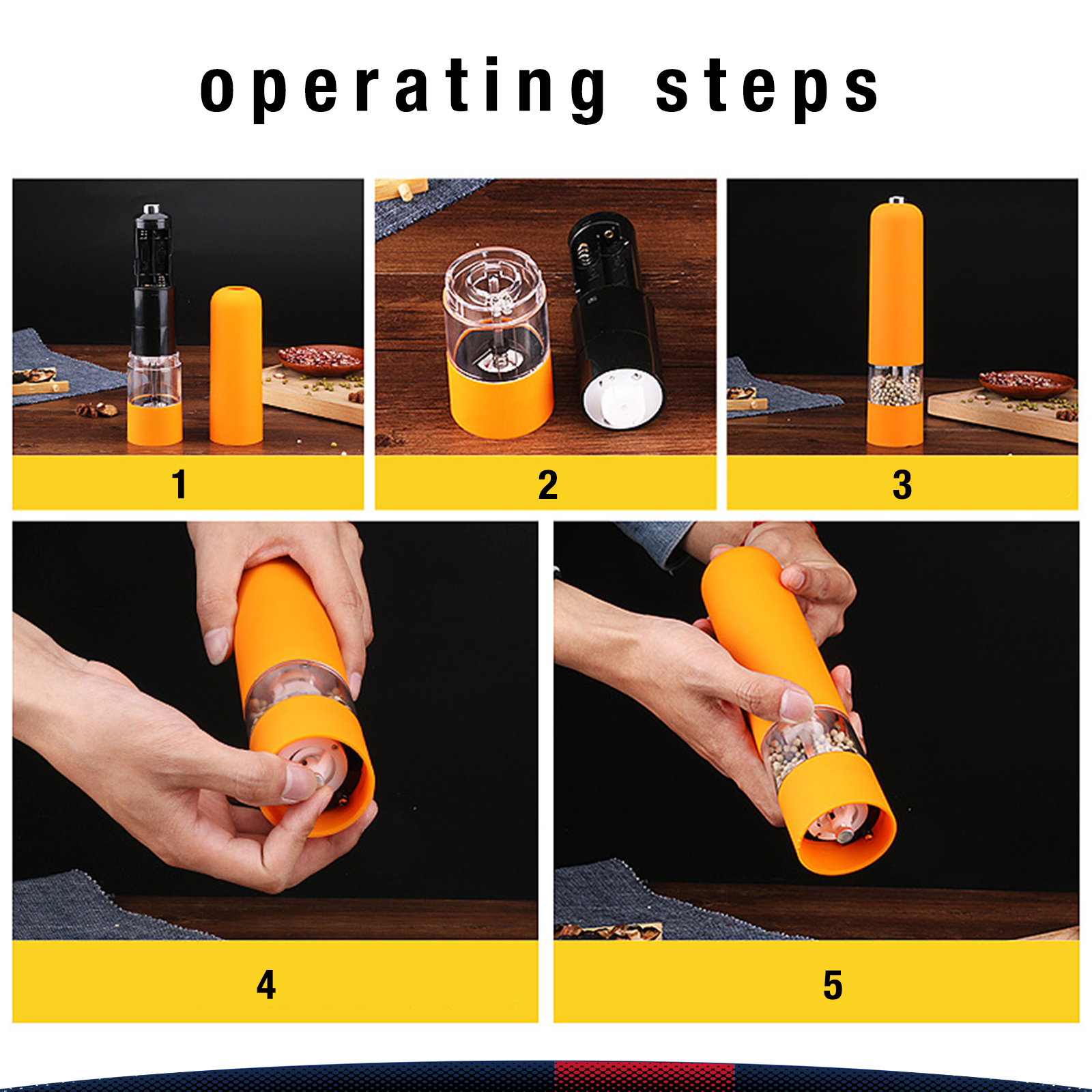 operating steps

1

2

3

4

5