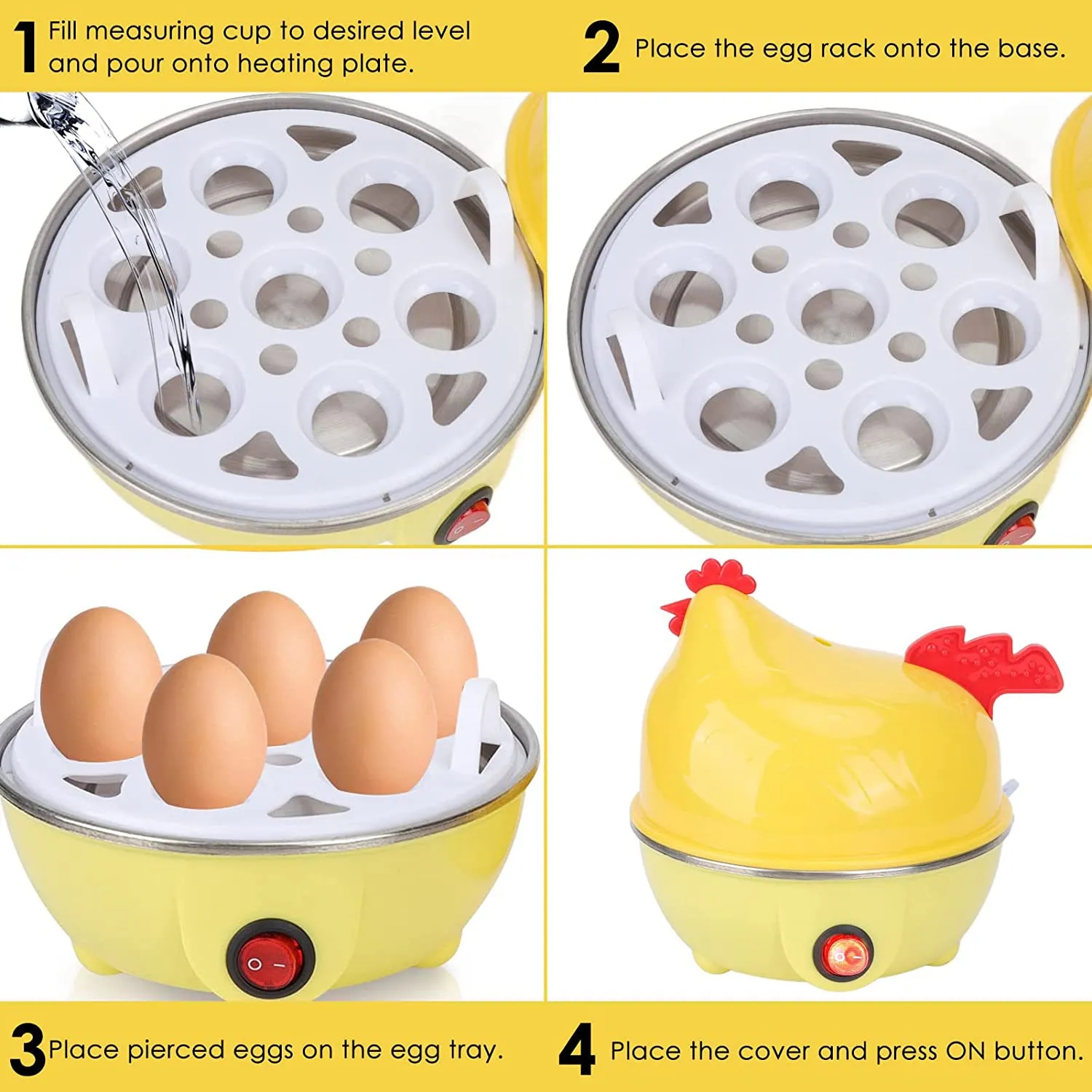 1 Fill measuring cup to desired level and pour onto heating plate.

2 Place the egg rack onto the base.

3 Place pierced eggs on the egg tray.

4 Place the cover and press ON button.