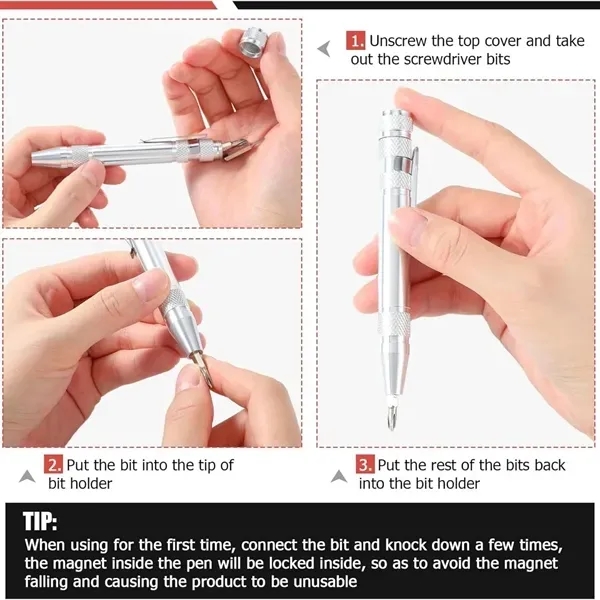 1. Unscrew the top cover and take out the screwdriver bits

2. Put the bit into the tip of bit holder

3. Put the rest of the bits back into the bit holder

TIP:
When using for the first time, connect the bit and knock down a few times, the magnet inside the pen will be locked inside, so as to avoid the magnet falling and causing the product to be unusable