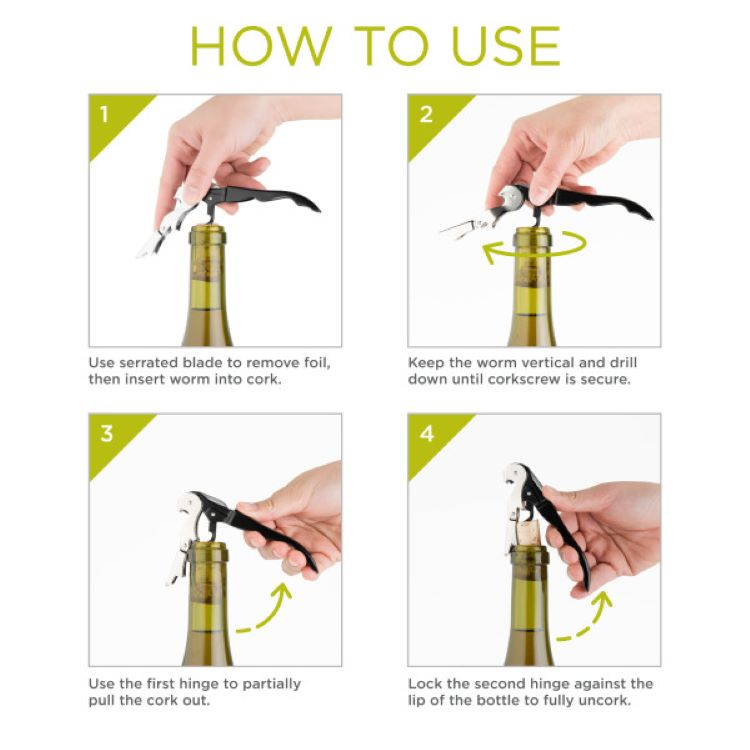 HOW TO USE

1

Use serrated blade to remove foil, then insert worm into cork.

2

Keep the worm vertical and drill down until corkscrew is secure.

3

Use the first hinge to partially pull the cork out.

4

Lock the second hinge against the lip of the bottle to fully uncork.