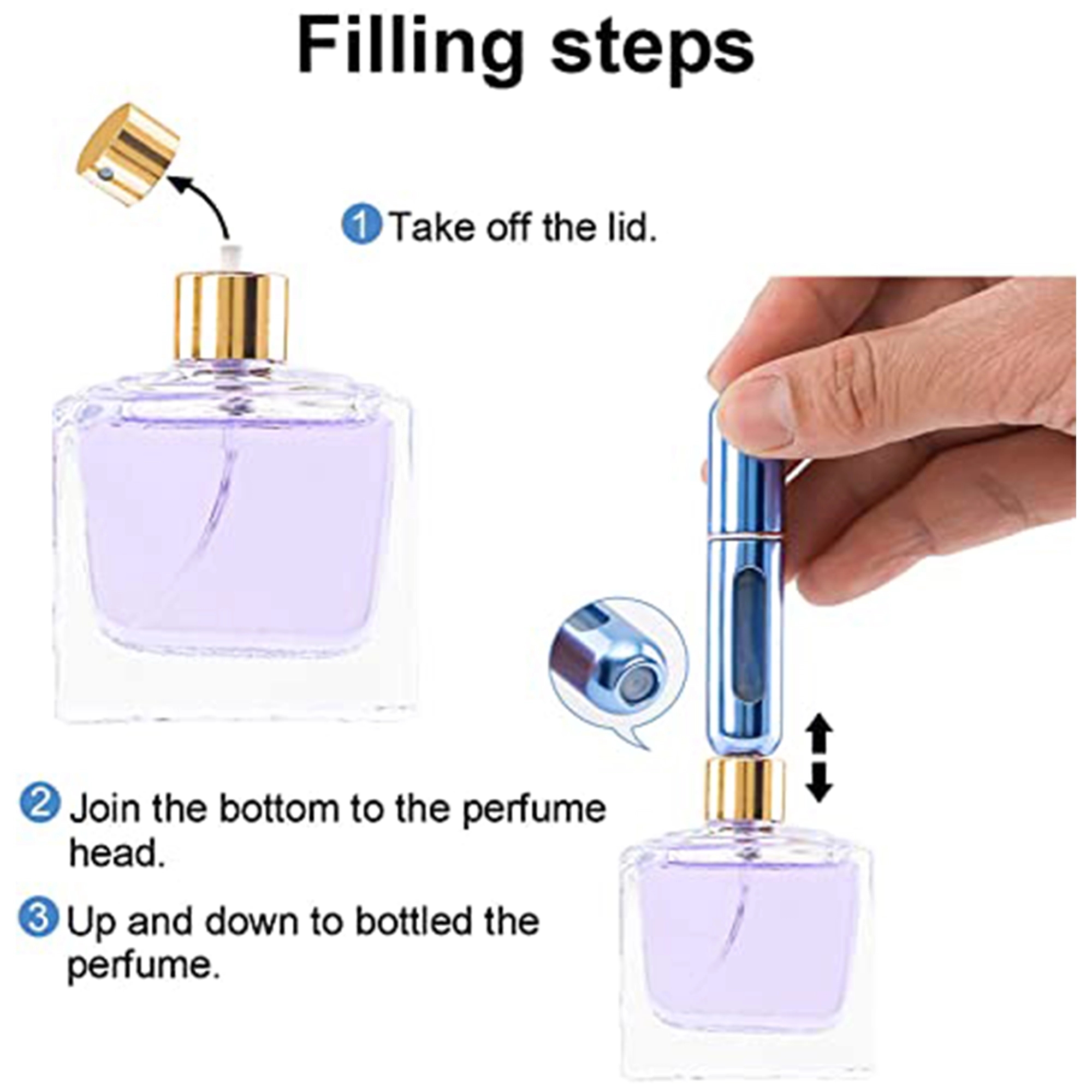 Filling steps

1 Take off the lid.

2 Join the bottom to the perfume head.

3 Up and down to bottled the perfume.