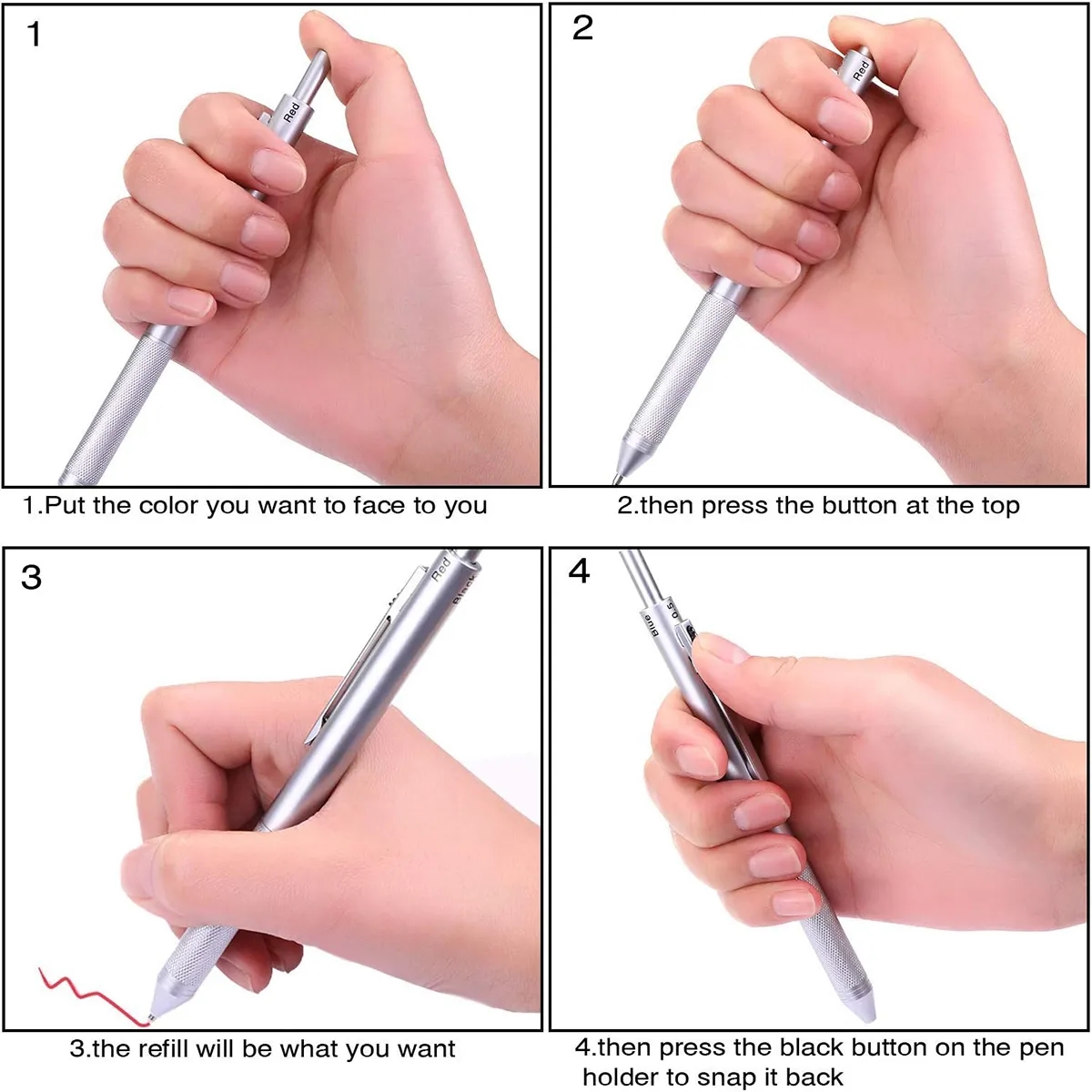 1

Red

1.Put the color you want to face to you

2

Red

2.then press the button at the top

3

Red

Black

3.the refill will be what you want

4

Blue

0.5

4.then press the black button on the pen holder to snap it back