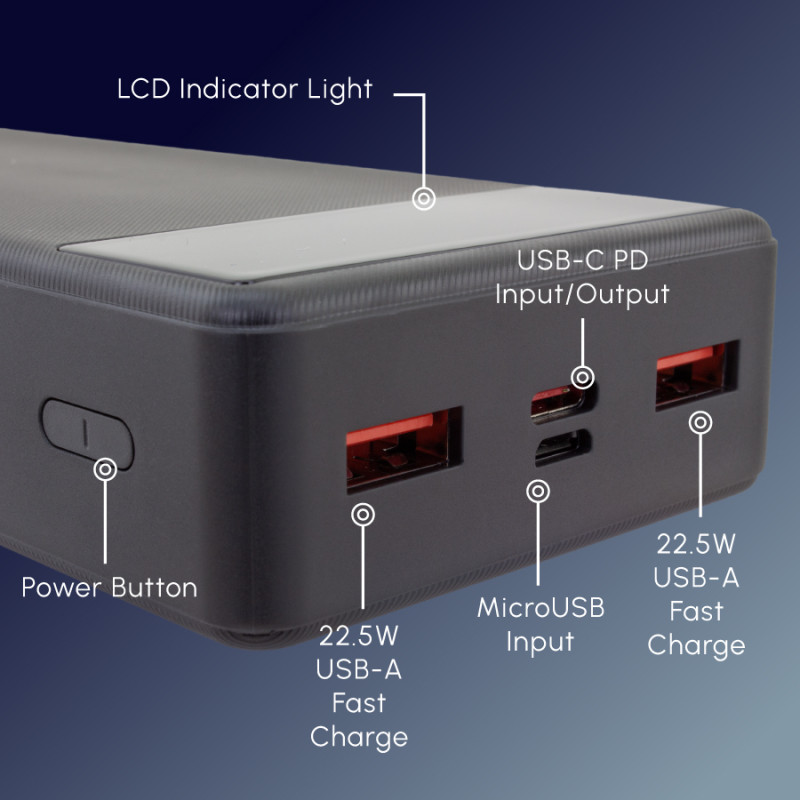 LCD Indicator Light

USB-C PD Input/Output

Power Button

22.5W USB-A Fast Charge

MicroUSB Input

22.5W USB-A Fast Charge