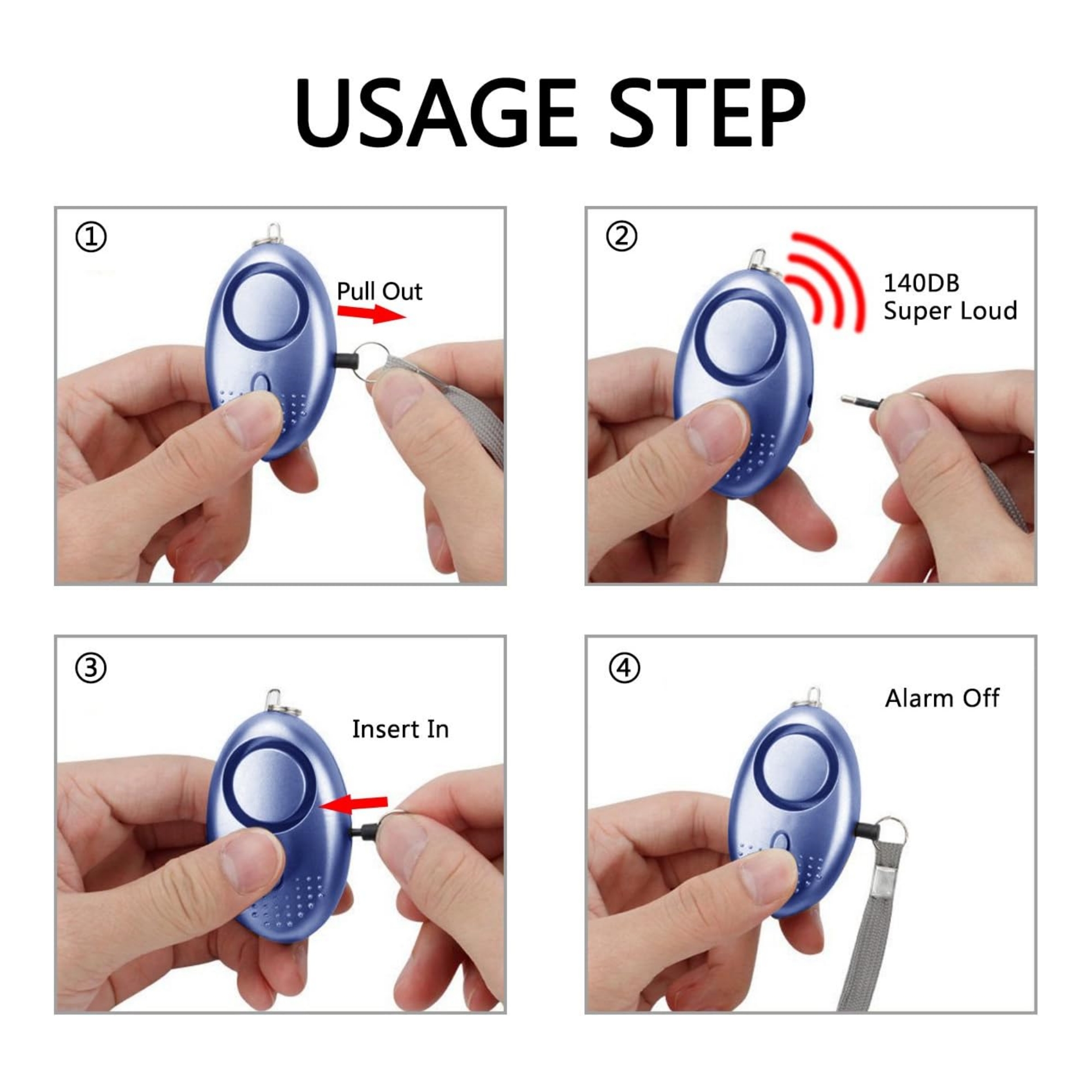 USAGE STEP

①

Pull Out

②

140DB
Super Loud

③

Insert In

④

Alarm Off