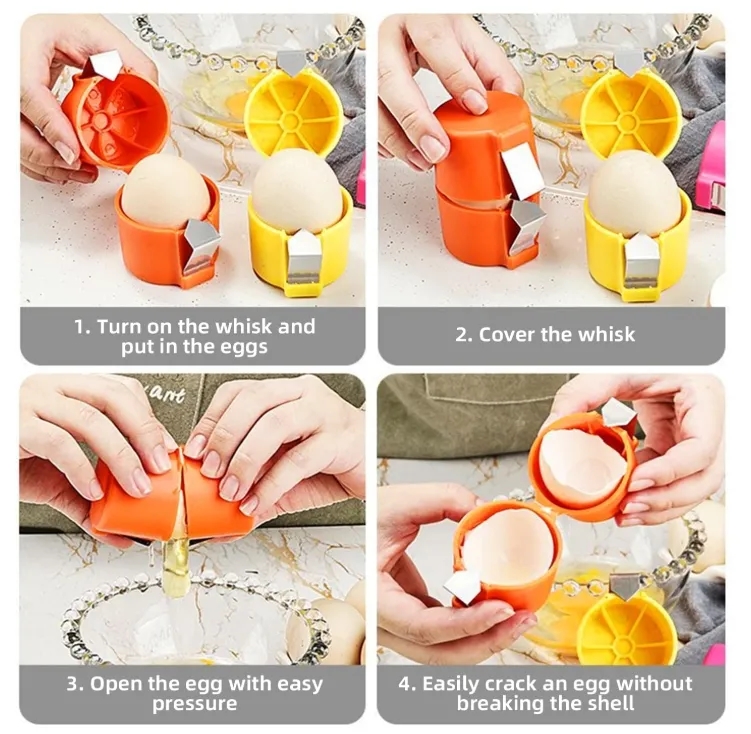 1. Turn on the whisk and put in the eggs

2. Cover the whisk

3. Open the egg with easy pressure

4. Easily crack an egg without breaking the shell