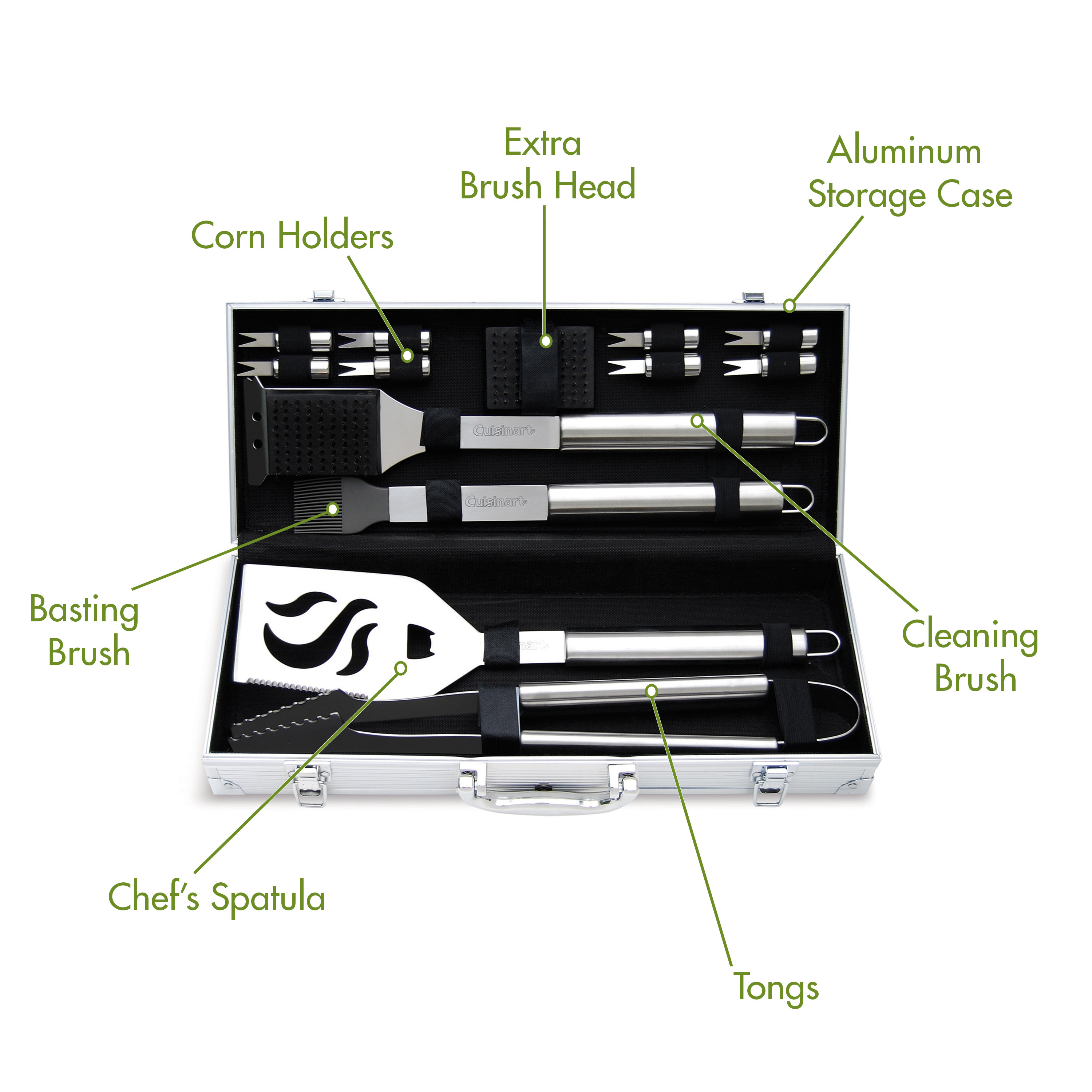 Extra Brush Head

Aluminum Storage Case

Corn Holders

Cuisinart

Cuisinart

Basting Brush

Cleaning Brush

Chef's Spatula

Tongs