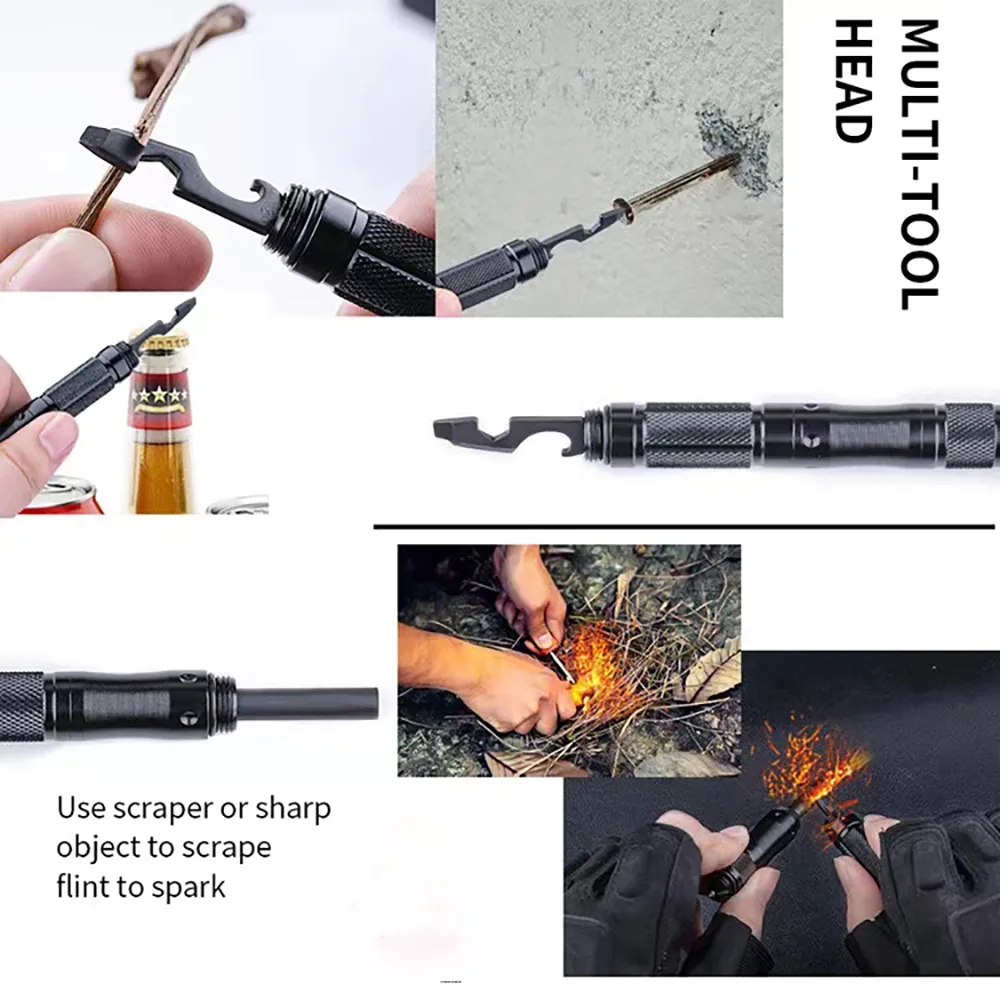 MULTI-TOOL HEAD

Use scraper or sharp object to scrape flint to spark