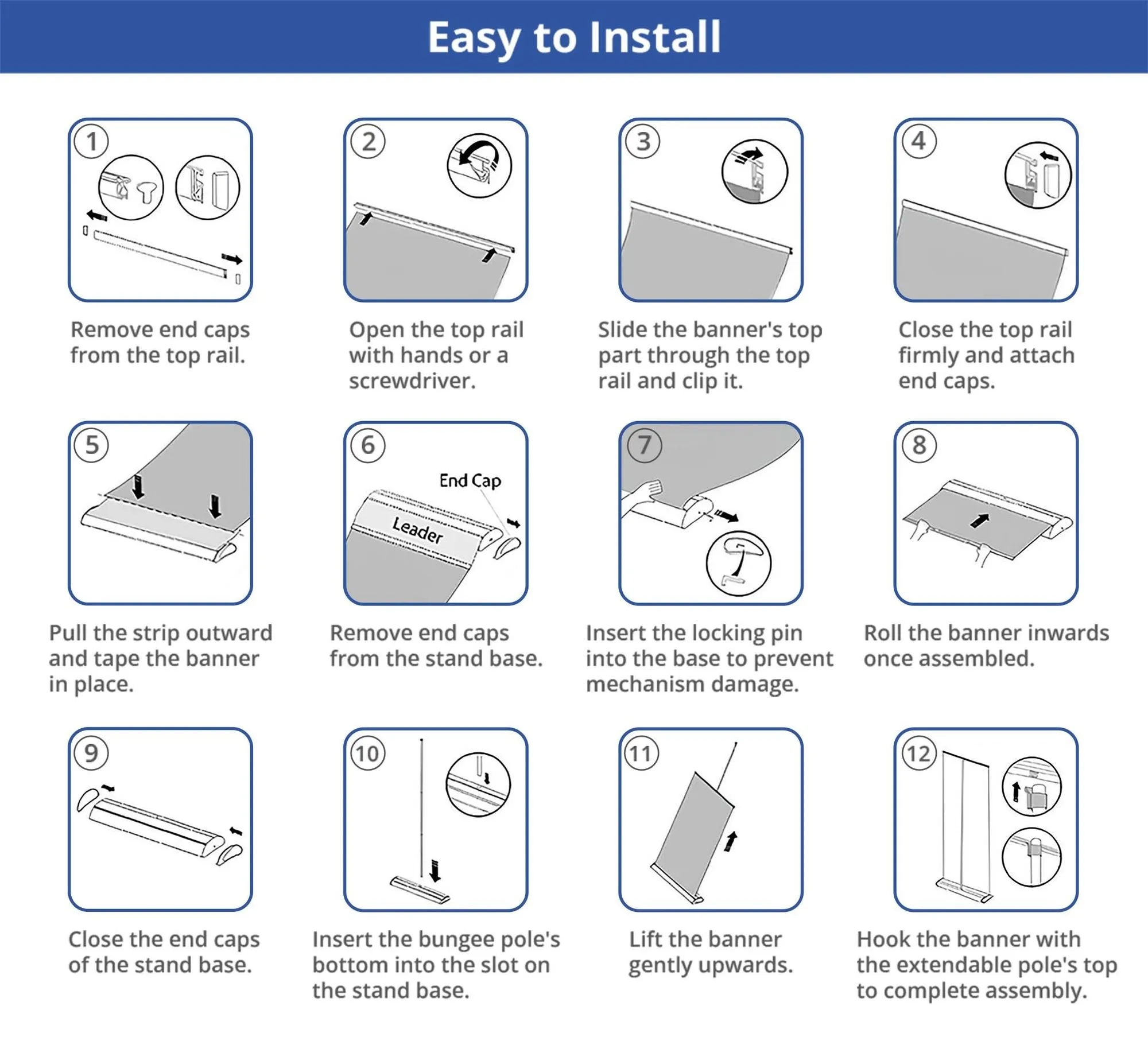 Easy to Install

1

Remove end caps from the top rail.

2

Open the top rail with hands or a screwdriver.

3

Slide the banner's top part through the top rail and clip it.

4

Close the top rail firmly and attach end caps.

5

Pull the strip outward and tape the banner in place.

6

End Cap

Leader

Remove end caps from the stand base.

7

Insert the locking pin into the base to prevent mechanism damage.

8

Roll the banner inwards once assembled.

9

Close the end caps of the stand base.

10

Insert the bungee pole's bottom into the slot on the stand base.

11

Lift the banner gently upwards.

12

Hook the banner with the extendable pole's top to complete assembly.