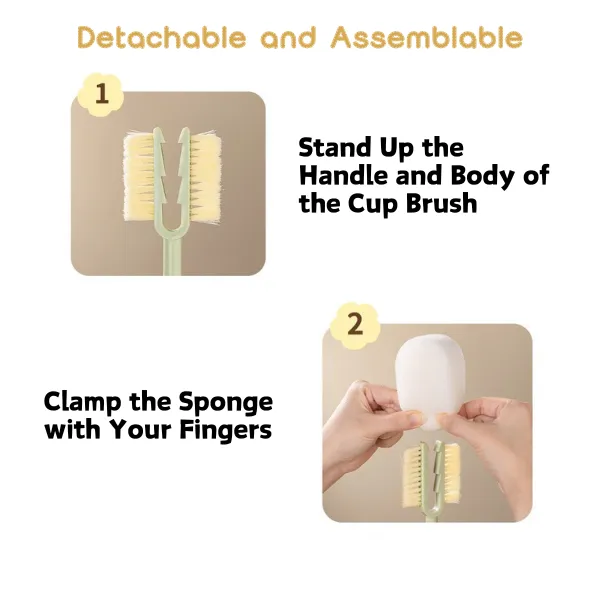 Detachable and Assemblable

1

Stand Up the Handle and Body of the Cup Brush

2

Clamp the Sponge with Your Fingers