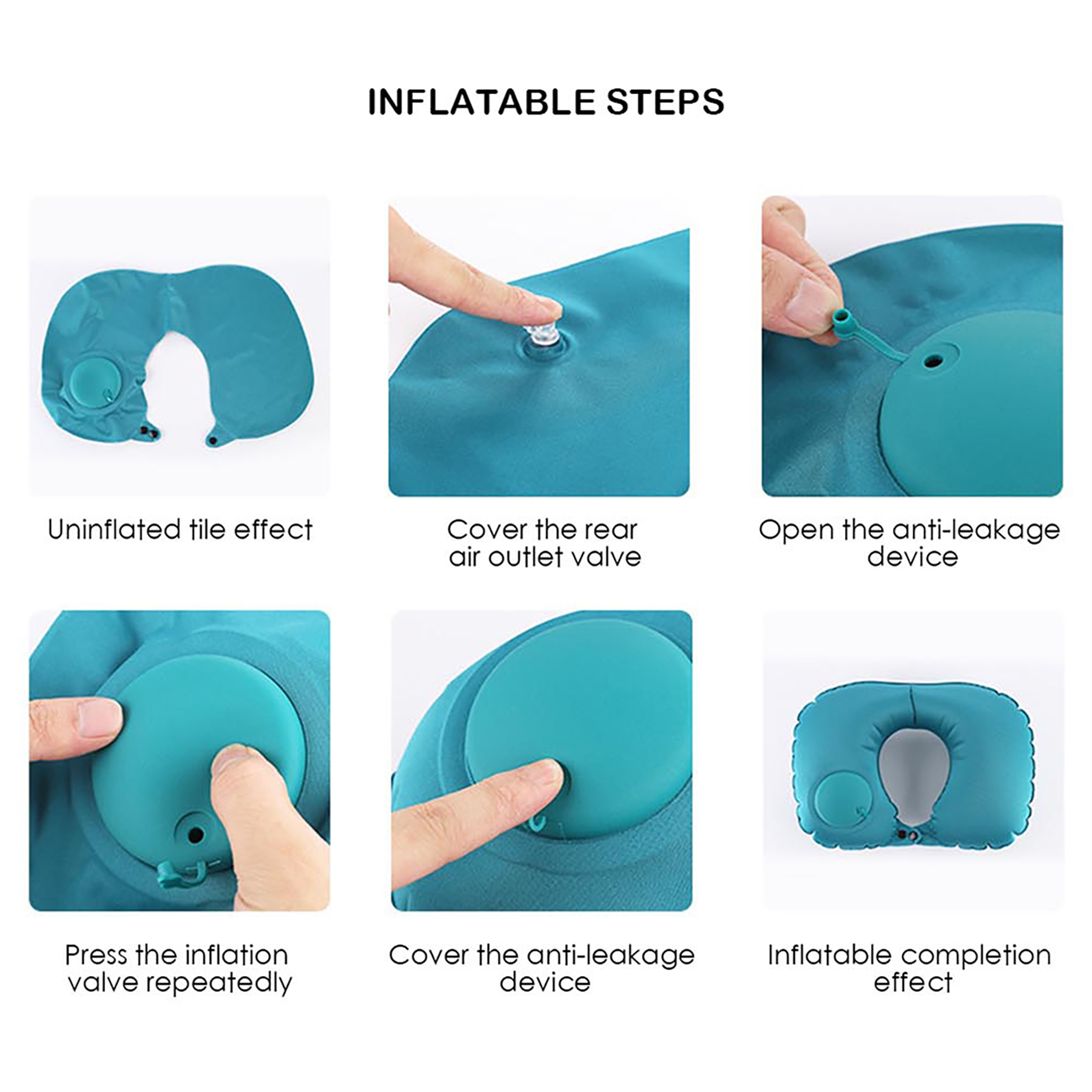 INFLATABLE STEPS

Uninflated tile effect

Cover the rear air outlet valve

Open the anti-leakage device

Press the inflation valve repeatedly

Cover the anti-leakage device

Inflatable completion effect