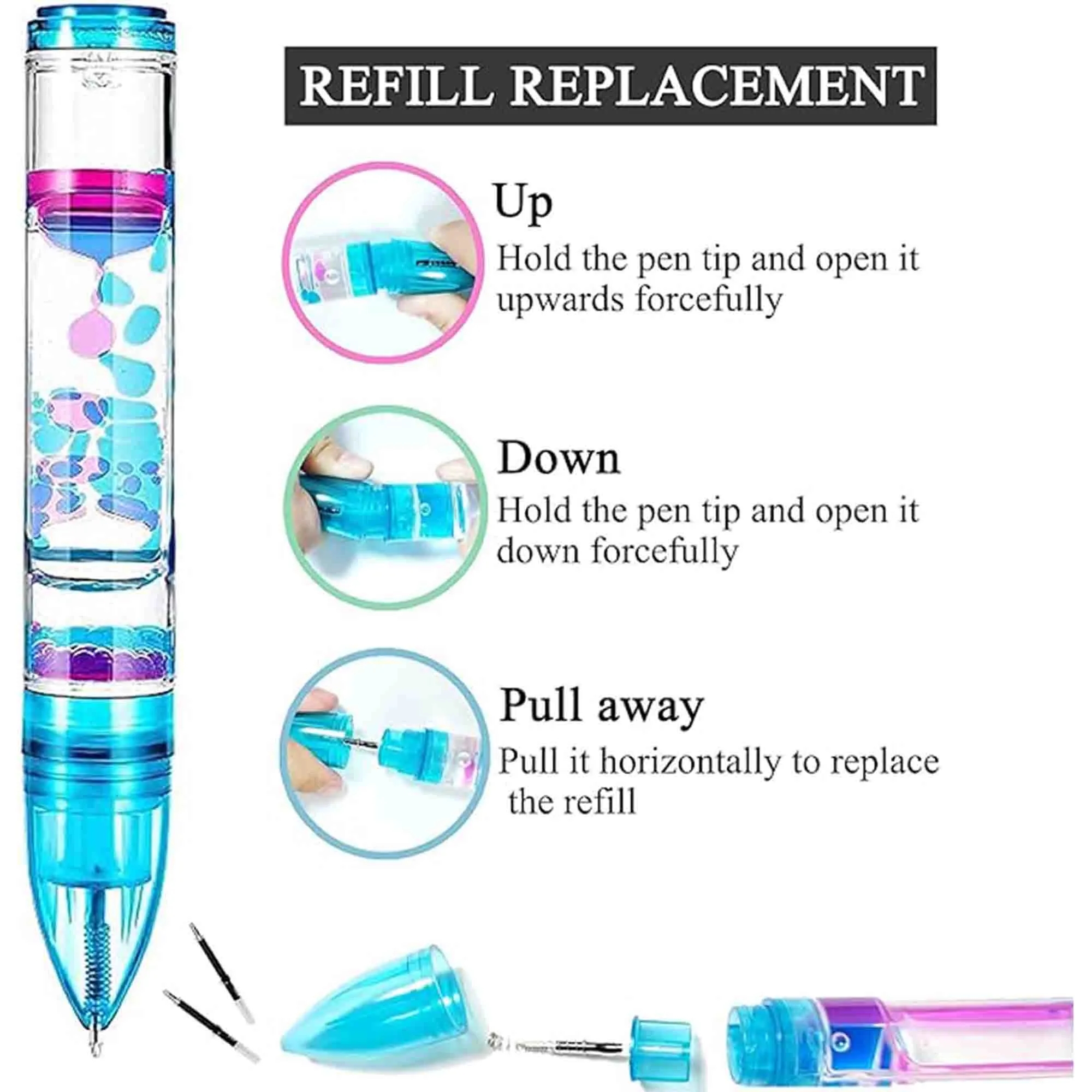 REFILL REPLACEMENT

Up
Hold the pen tip and open it upwards forcefully

Down
Hold the pen tip and open it down forcefully

Pull away
Pull it horizontally to replace the refill