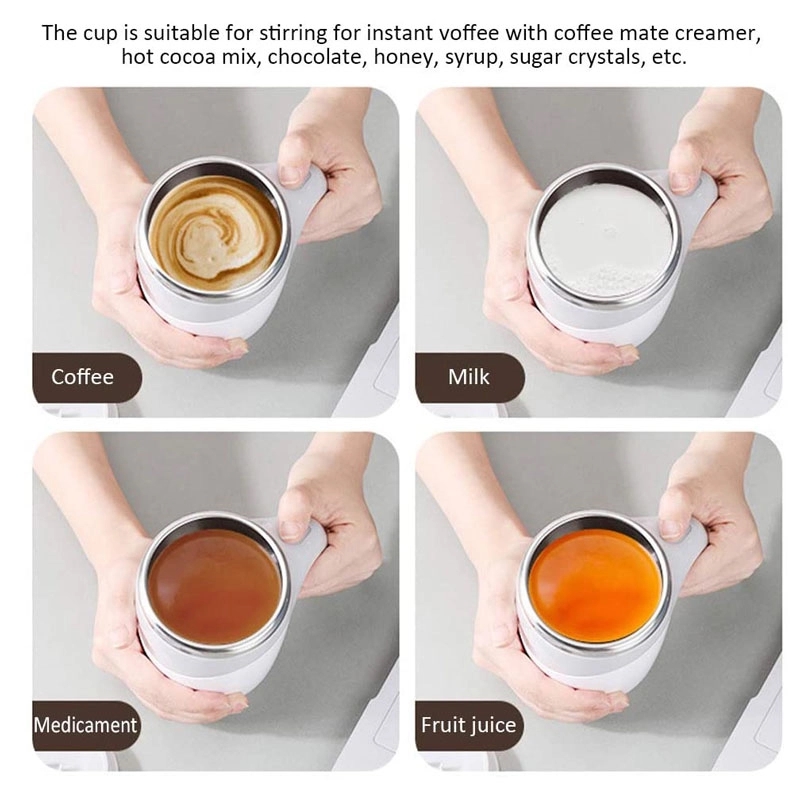 The cup is suitable for stirring for instant voffee with coffee mate creamer, hot cocoa mix, chocolate, honey, syrup, sugar crystals, etc.

Coffee

Milk

Medicament

Fruit juice