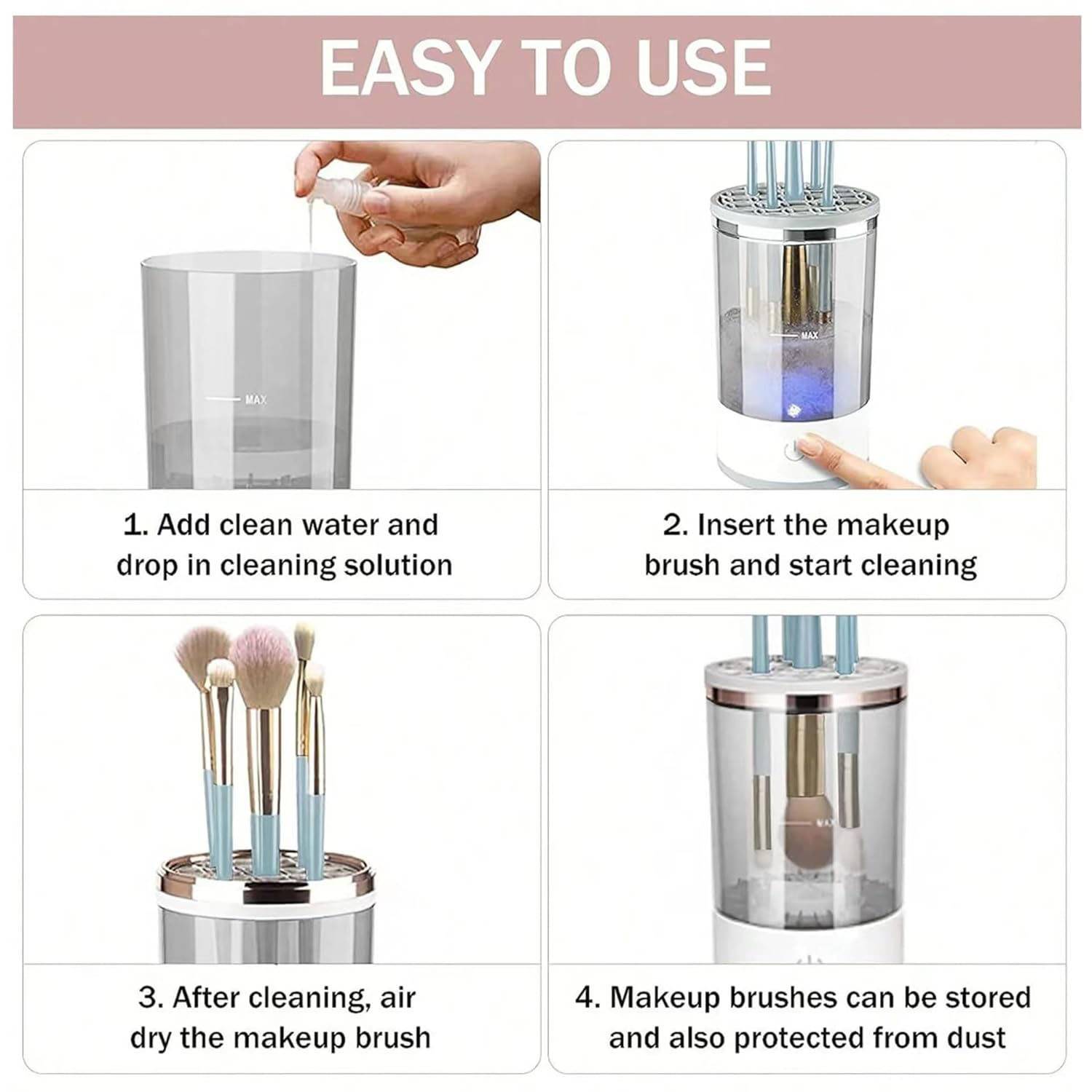 EASY TO USE

MAX

1. Add clean water and drop in cleaning solution

MAX

2. Insert the makeup brush and start cleaning

3. After cleaning, air dry the makeup brush

MAX

4. Makeup brushes can be stored and also protected from dust