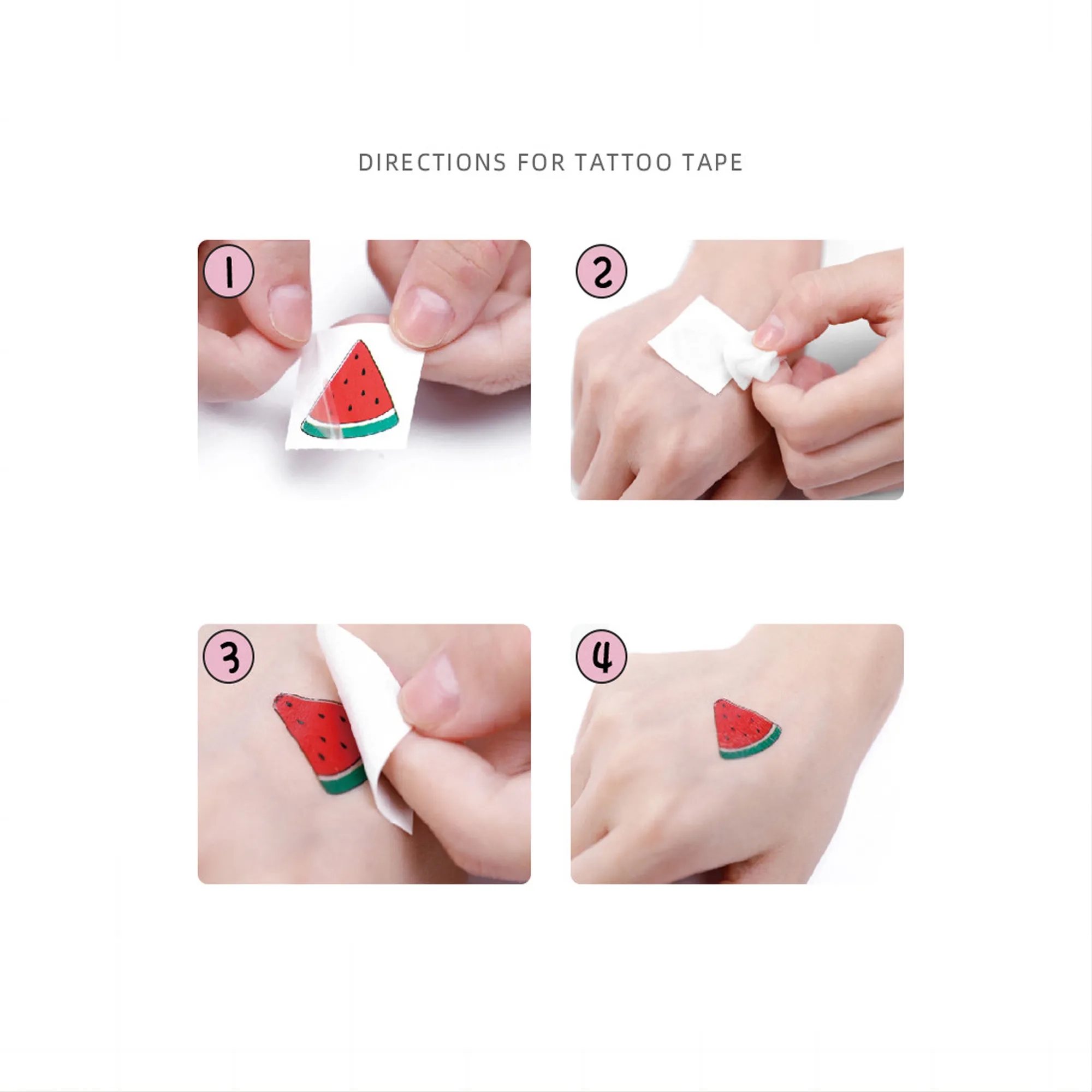 DIRECTIONS FOR TATTOO TAPE

1

2

3

4