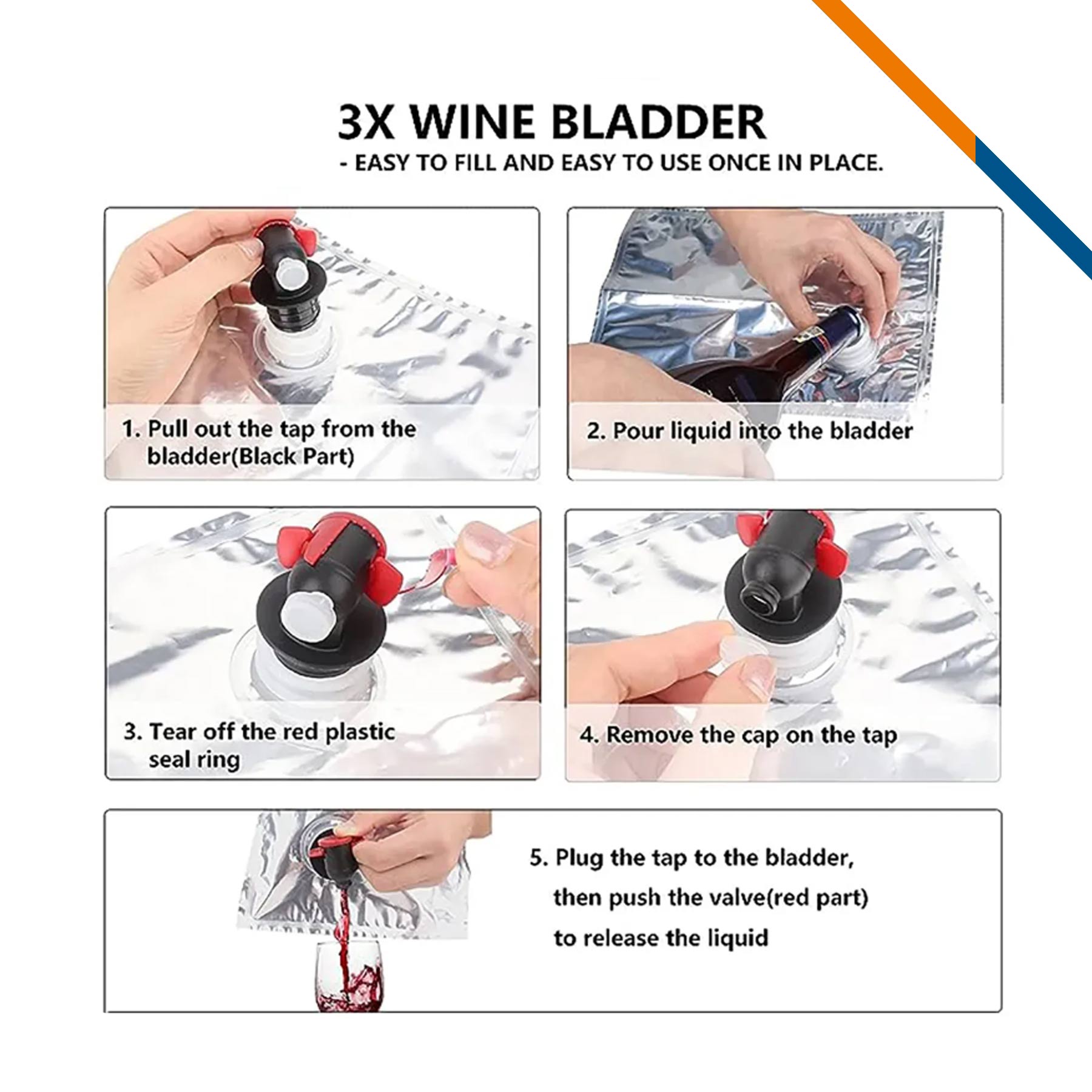 3X WINE BLADDER

- EASY TO FILL AND EASY TO USE ONCE IN PLACE.

1. Pull out the tap from the bladder(Black Part)

2. Pour liquid into the bladder

3. Tear off the red plastic seal ring

4. Remove the cap on the tap

5. Plug the tap to the bladder, then push the valve(red part) to release the liquid