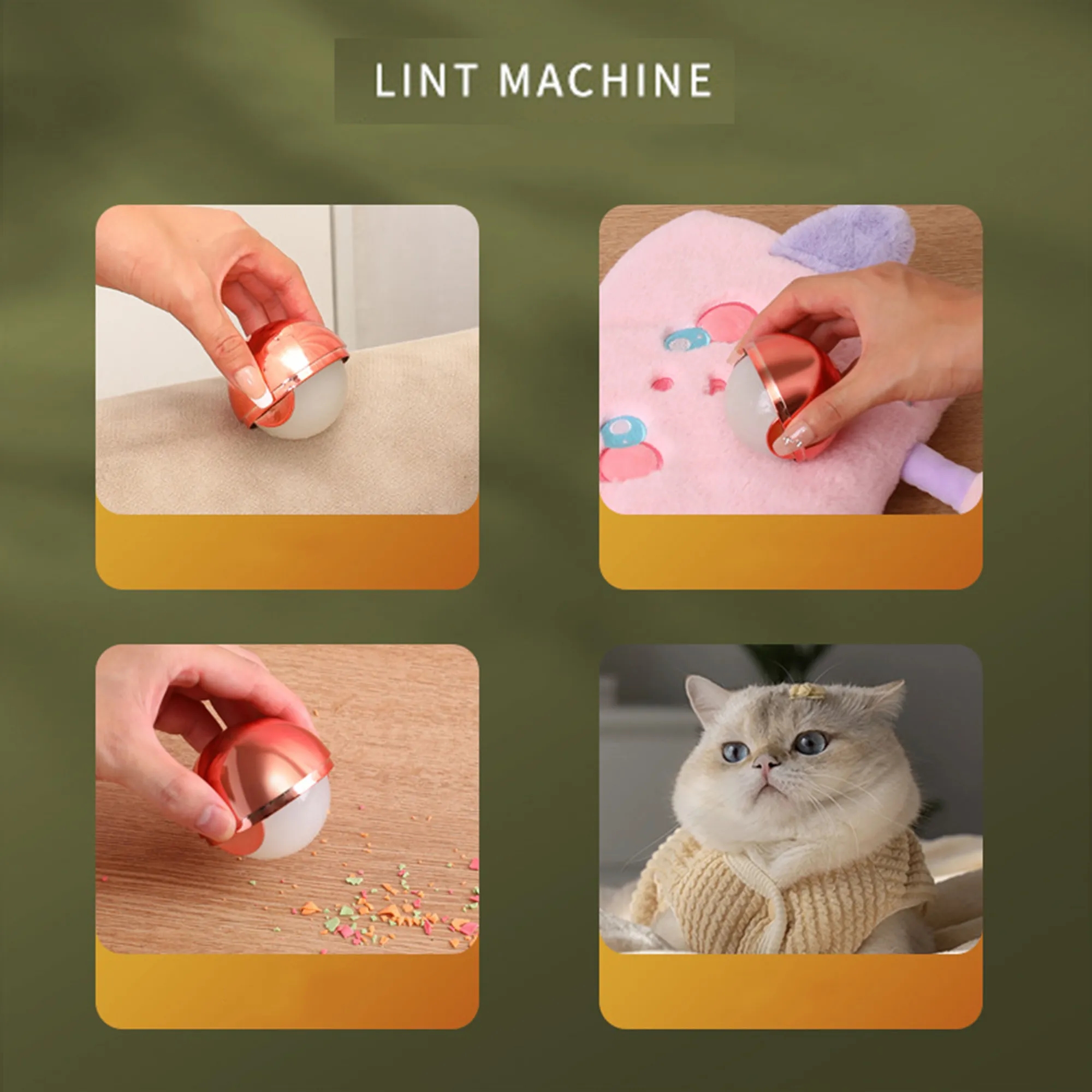 LINT MACHINE