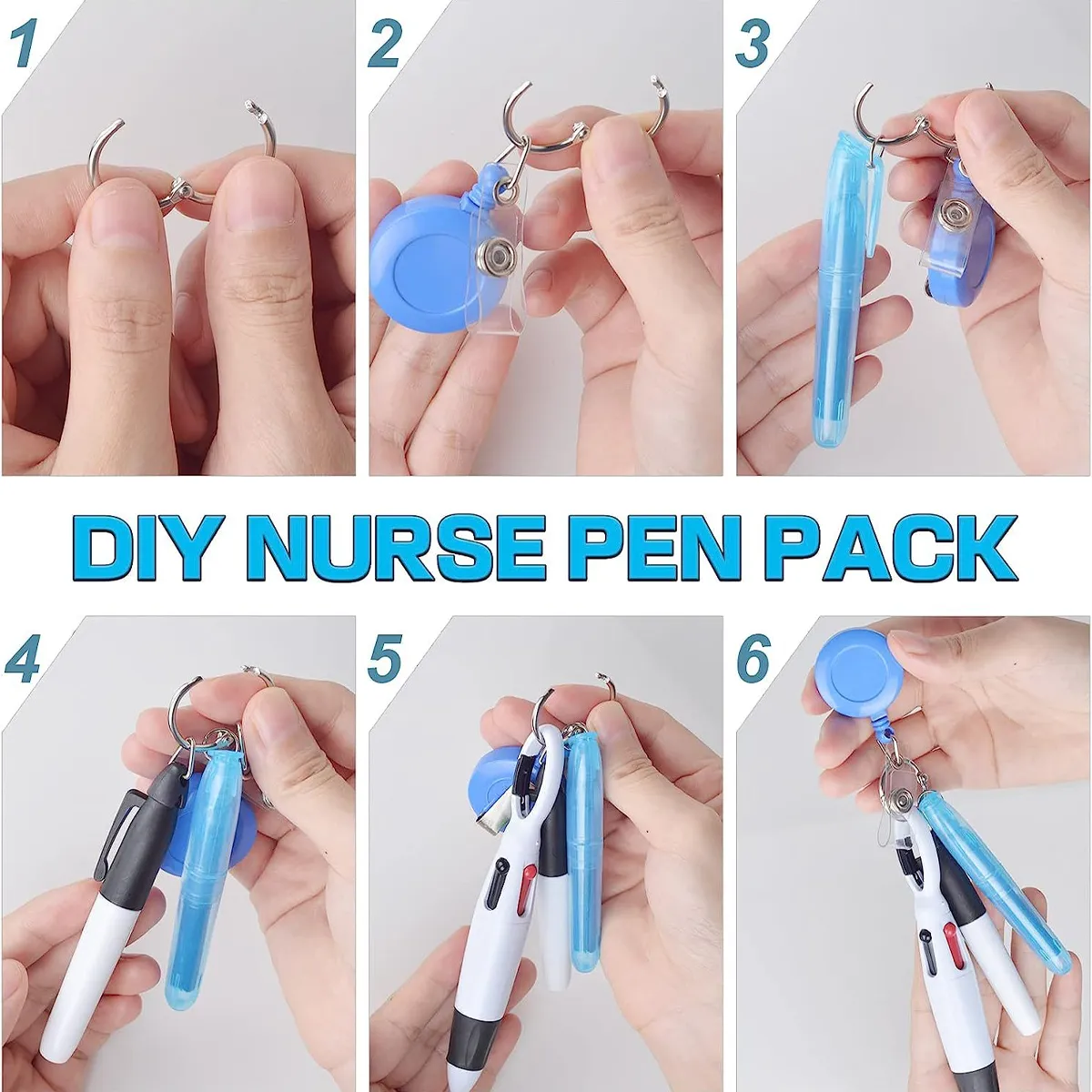 1

2

3

DIY NURSE PEN PACK

4

5

6