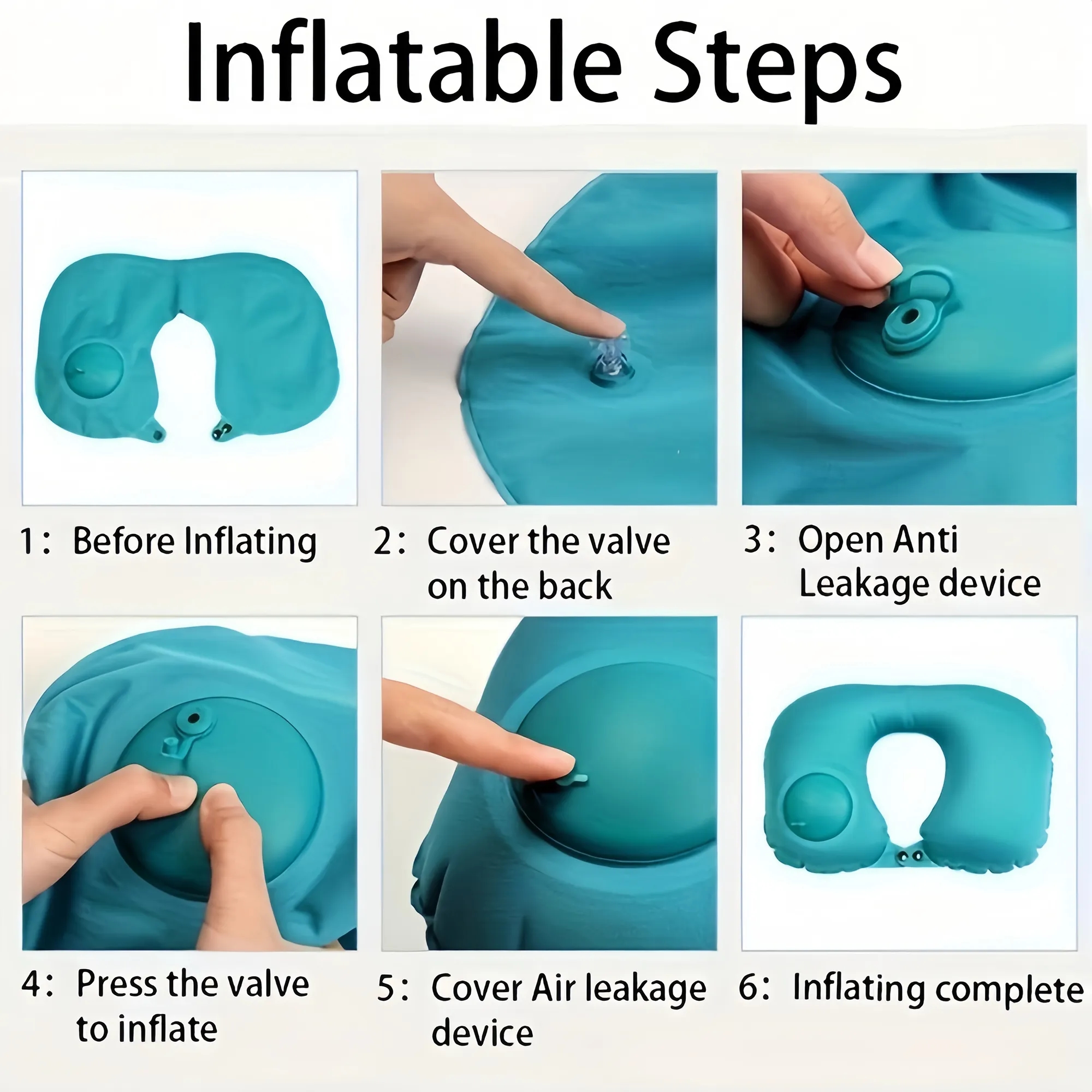 Inflatable Steps

1： Before Inflating

2： Cover the valve on the back

3： Open Anti Leakage device

4： Press the valve to inflate

5： Cover Air leakage device

6： Inflating complete