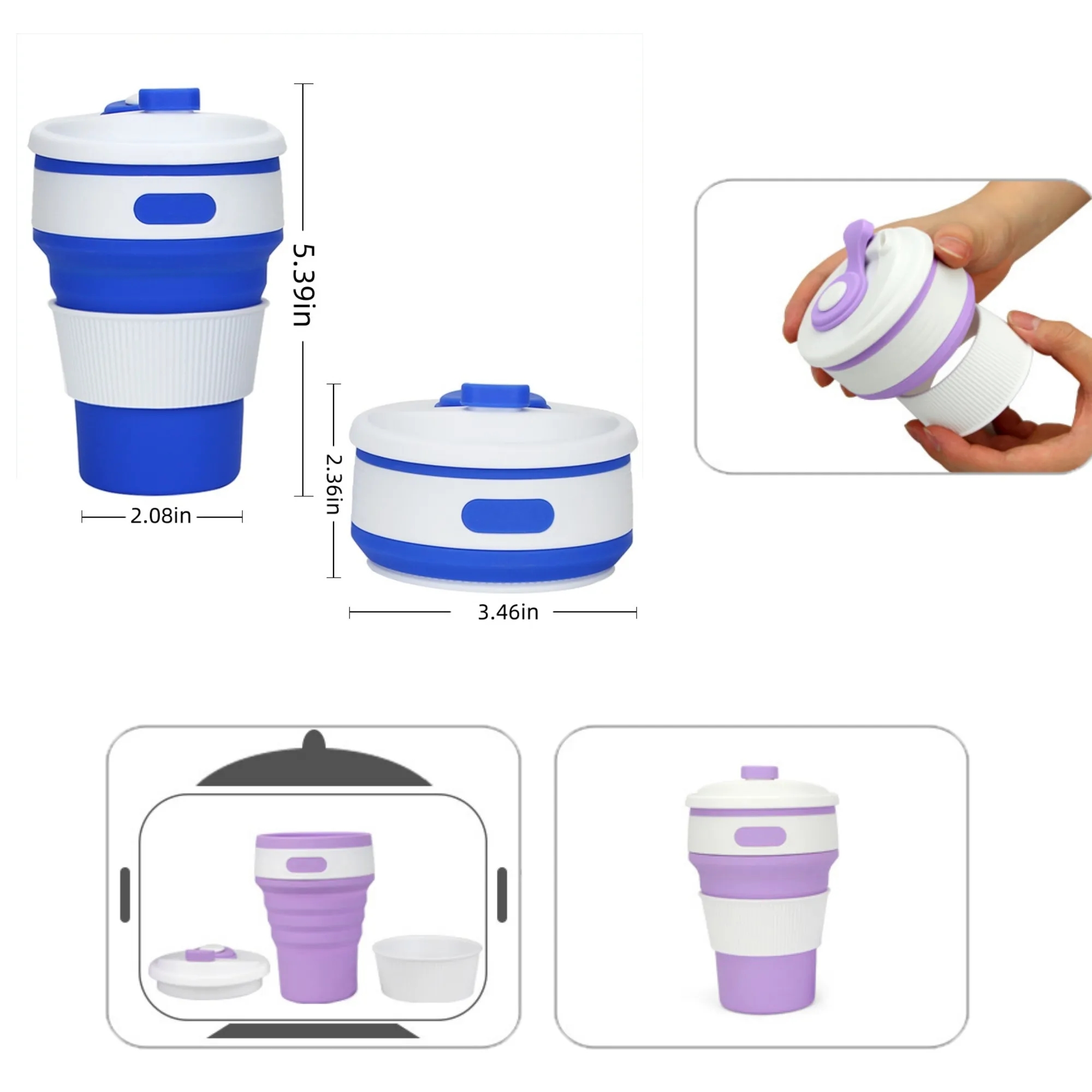 5.39in
2.08in
2.36in
3.46in