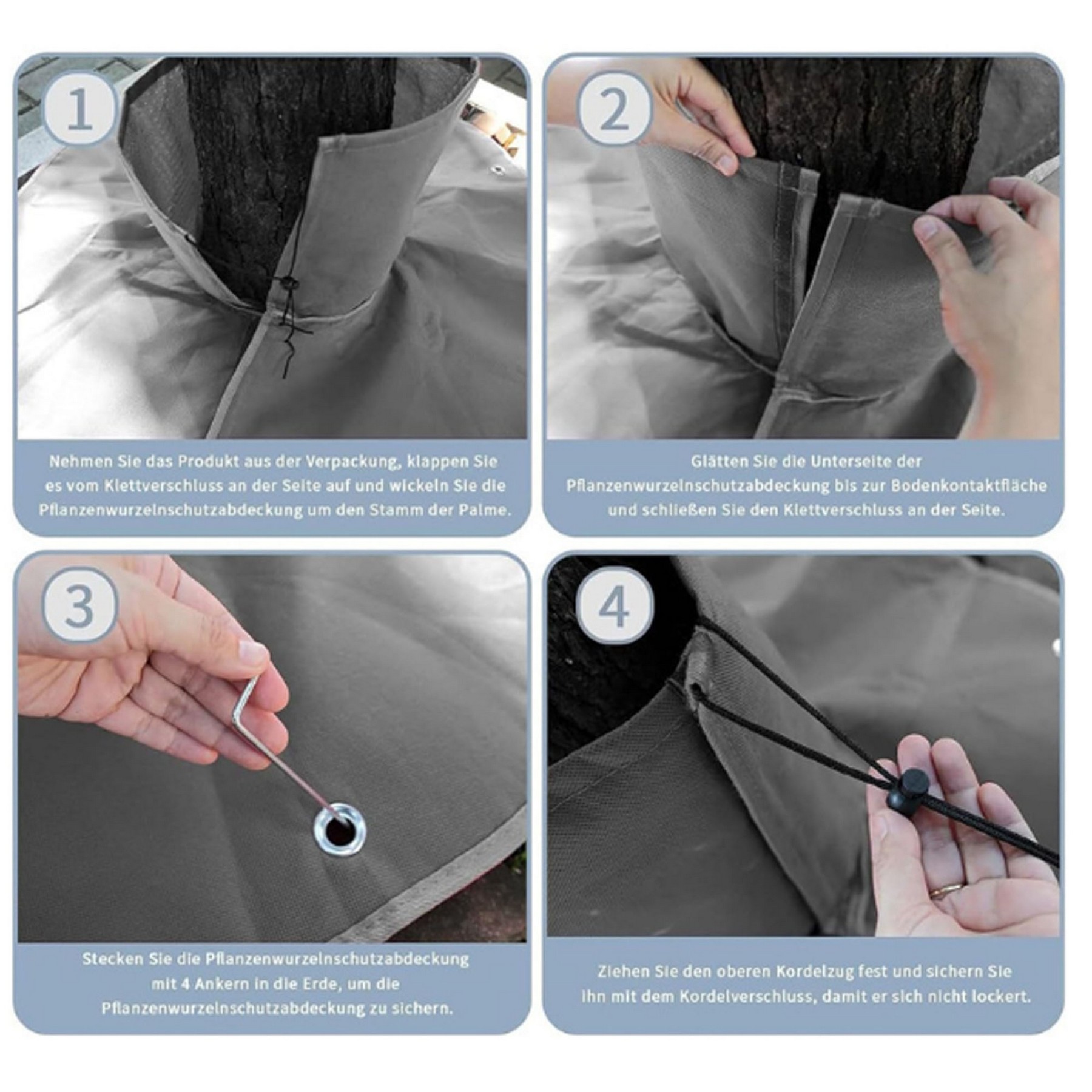 1

Nehmen Sie das Produkt aus der Verpackung, klappen Sie es vom Klettverschluss an der Seite auf und wickeln Sie die Pflanzenwurzelnschutzabdeckung um den Stamm der Palme.

2

Glätten Sie die Unterseite der Pflanzenwurzelnschutzabdeckung bis zur Bodenkontaktfläche und schließen Sie den Klettverschluss an der Seite.

3

Stecken Sie die Pflanzenwurzelnschutzabdeckung mit 4 Ankern in die Erde, um die Pflanzenwurzelnschutzabdeckung zu sichern.

4

Ziehen Sie den oberen Kordelzug fest und sichern Sie ihn mit dem Kordelverschluss, damit er sich nicht lockert.