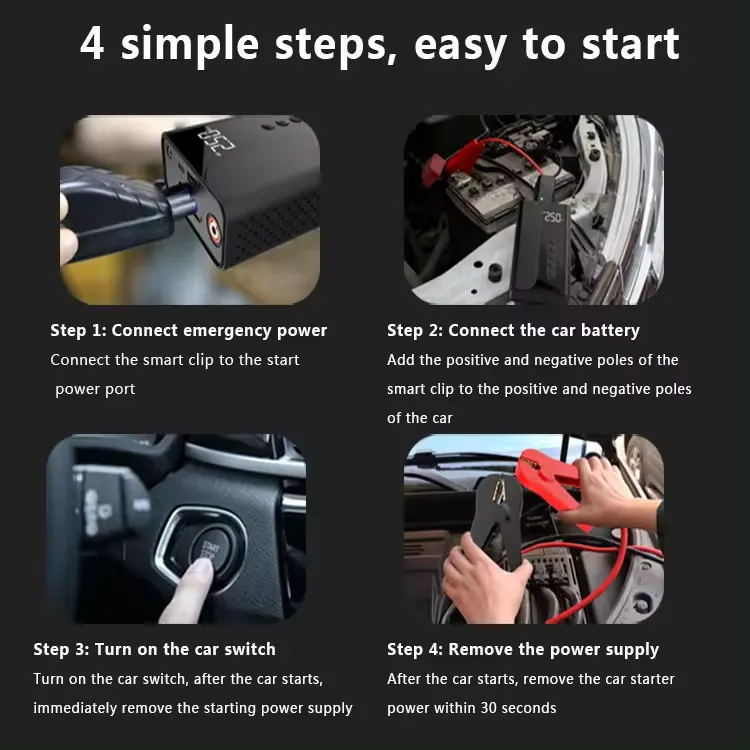 4 simple steps, easy to start

250

Step 1: Connect emergency power
Connect the smart clip to the start power port

250

Step 2: Connect the car battery
Add the positive and negative poles of the smart clip to the positive and negative poles of the car

START STOP

Step 3: Turn on the car switch
Turn on the car switch, after the car starts, immediately remove the starting power supply

Step 4: Remove the power supply
After the car starts, remove the car starter power within 30 seconds