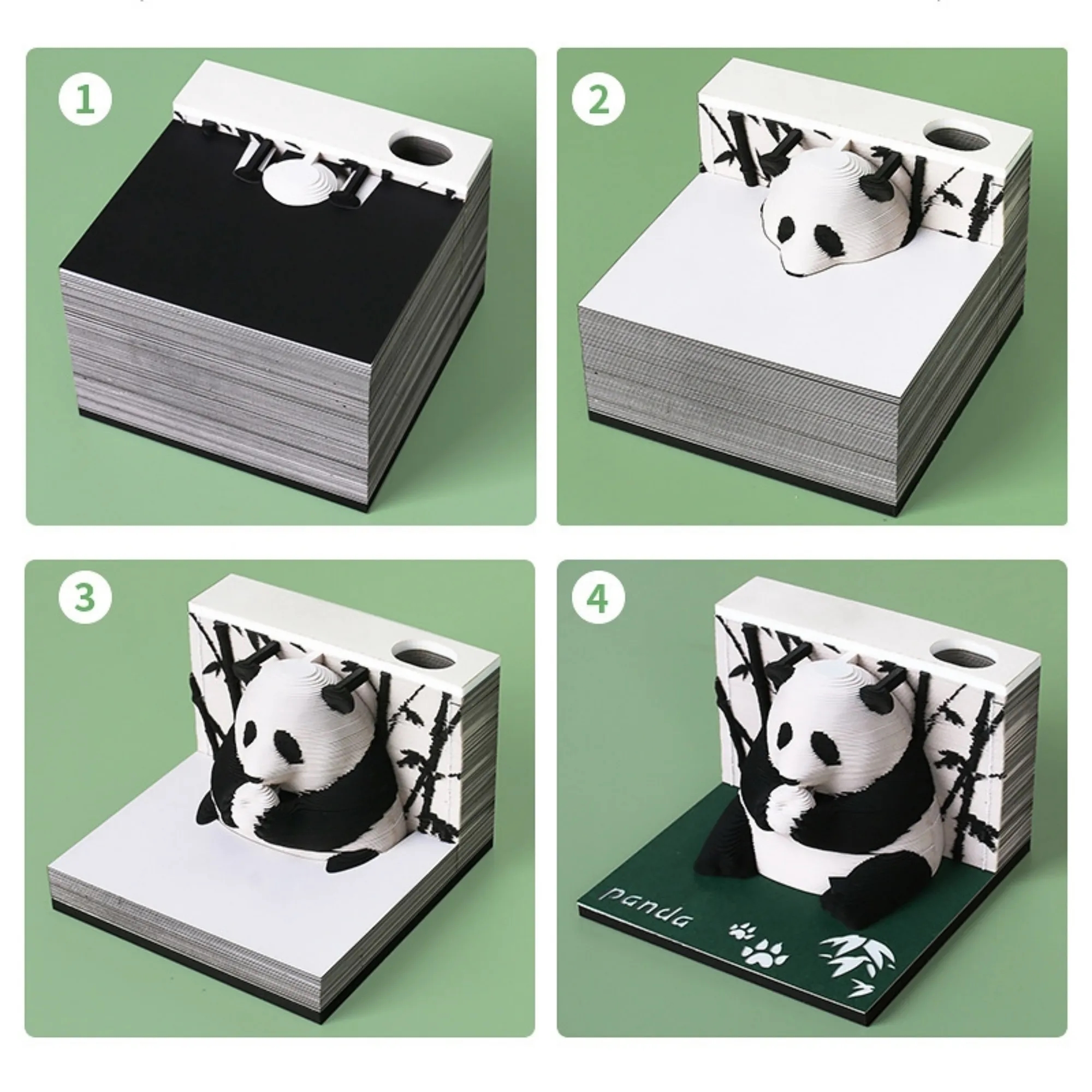 1

2

3

4

panda