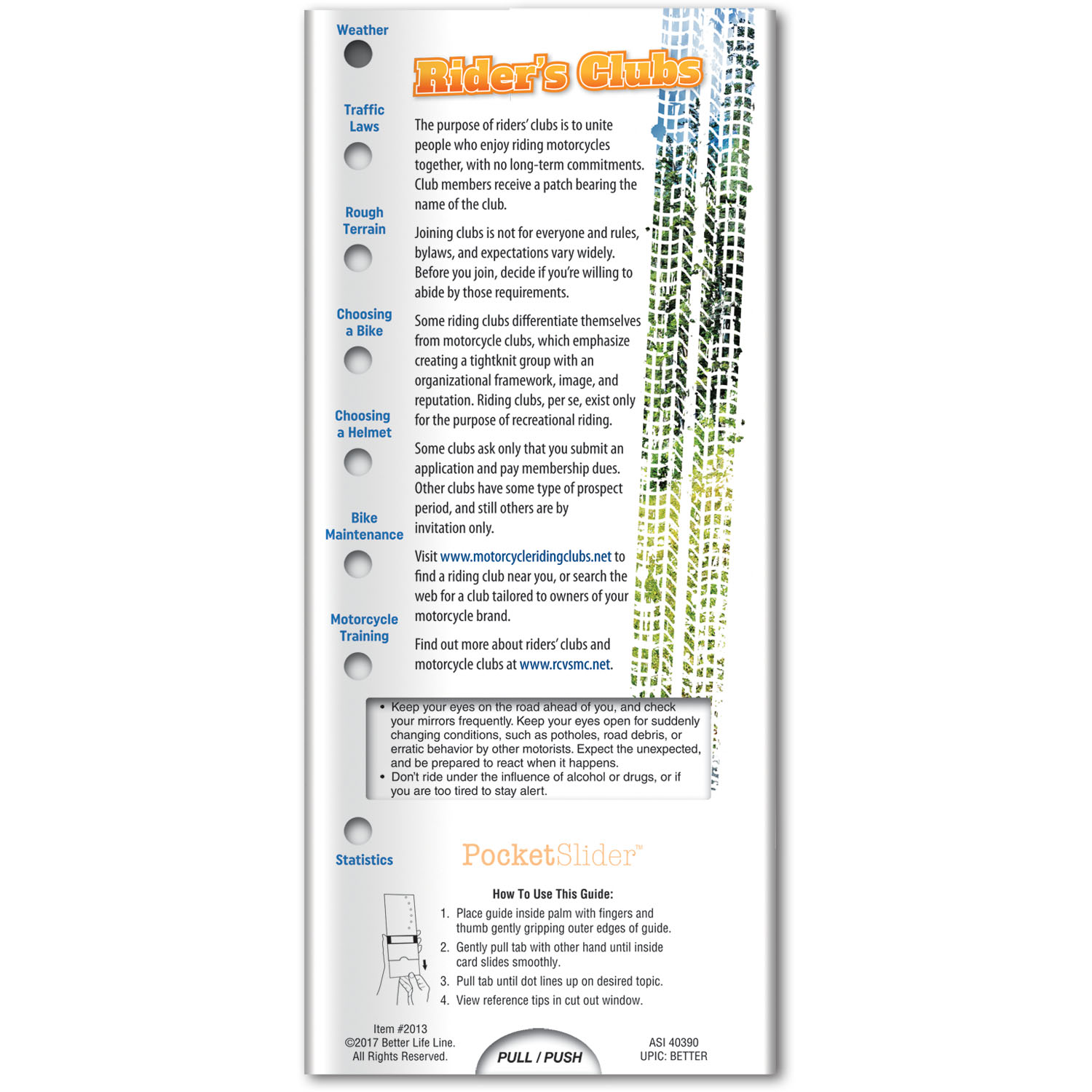 Weather

Traffic Laws

Rough Terrain

Choosing a Bike

Choosing a Helmet

Bike Maintenance

Motorcycle Training

Rider's Clubs

The purpose of riders' clubs is to unite people who enjoy riding motorcycles together, with no long-term commitments. Club members receive a patch bearing the name of the club.

Joining clubs is not for everyone and rules, bylaws, and expectations vary widely. Before you join, decide if you're willing to abide by those requirements.

Some riding clubs differentiate themselves from motorcycle clubs, which emphasize creating a tightknit group with an organizational framework, image, and reputation. Riding clubs, per se, exist only for the purpose of recreational riding.

Some clubs ask only that you submit an application and pay membership dues. Other clubs have some type of prospect period, and still others are by invitation only.

Visit www.motorcycleridingclubs.net to find a riding club near you, or search the web for a club tailored to owners of your motorcycle brand.

Find out more about riders' clubs and motorcycle clubs at www.rcvsmc.net.

• Keep your eyes on the road ahead of you, and check your mirrors frequently. Keep your eyes open for suddenly changing conditions, such as potholes, road debris, or erratic behavior by other motorists. Expect the unexpected, and be prepared to react when it happens.
• Don't ride under the influence of alcohol or drugs, or if you are too tired to stay alert.

Statistics

PocketSlider™

How To Use This Guide:
1. Place guide inside palm with fingers and thumb gently gripping outer edges of guide.
2. Gently pull tab with other hand until inside card slides smoothly.
3. Pull tab until dot lines up on desired topic.
4. View reference tips in cut out window.

Item #2013
©2017 Better Life Line.
All Rights Reserved.

PULL / PUSH

ASI 40390
UPIC: BETTER